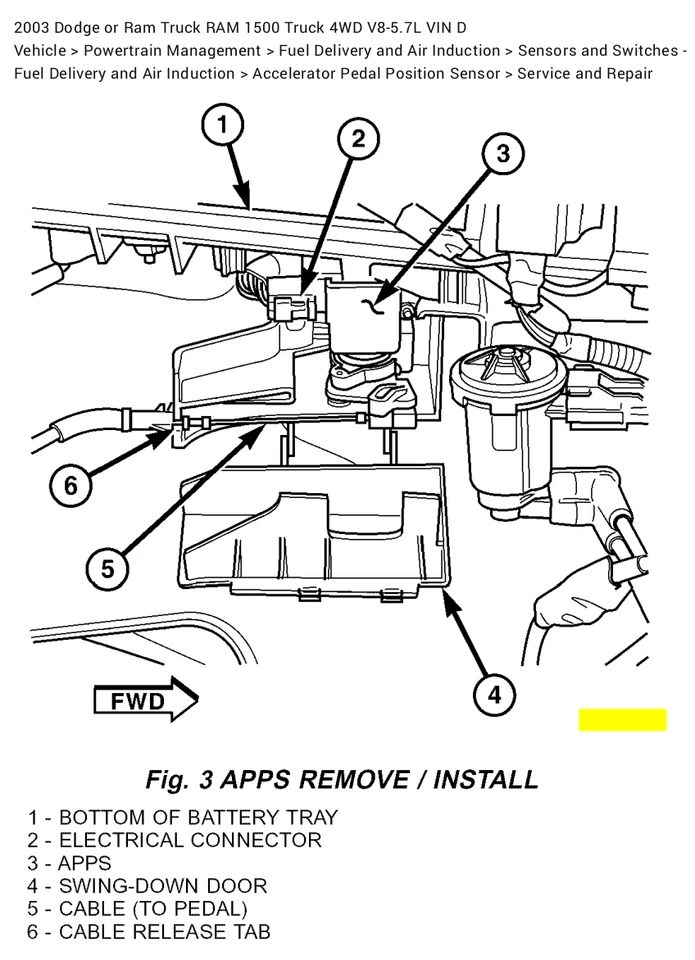 2003 Dodge or Ram Truck RAM 1500 Truck 4WD V8-5.7L VIN D
Vehicle > Powertrain Management > Fuel Delivery and Air Induction > Sensors and Switches - Fuel Delivery and Air Induction > Accelerator Pedal Position Sensor > Service and Repair

1
2
3
6
5
4
FWD

Fig. 3 APPS REMOVE / INSTALL

1 - BOTTOM OF BATTERY TRAY
2 - ELECTRICAL CONNECTOR
3 - APPS
4 - SWING-DOWN DOOR
5 - CABLE (TO PEDAL)
6 - CABLE RELEASE TAB