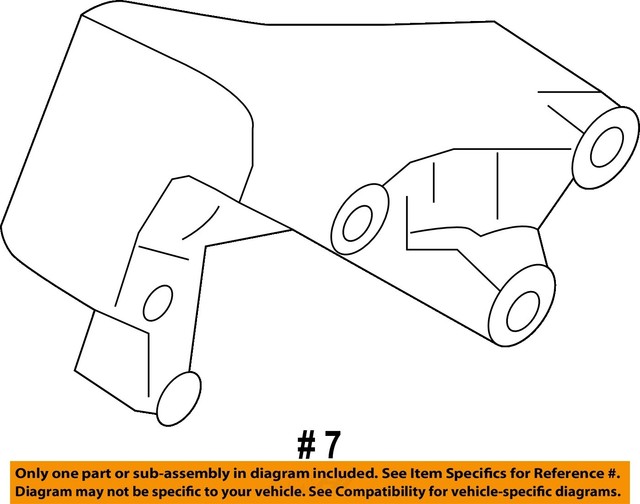 # 7

Only one part or sub-assembly in diagram included. See Item Specifics for Reference #.
Diagram may not be specific to your vehicle. See Compatibility for vehicle-specific diagrams.