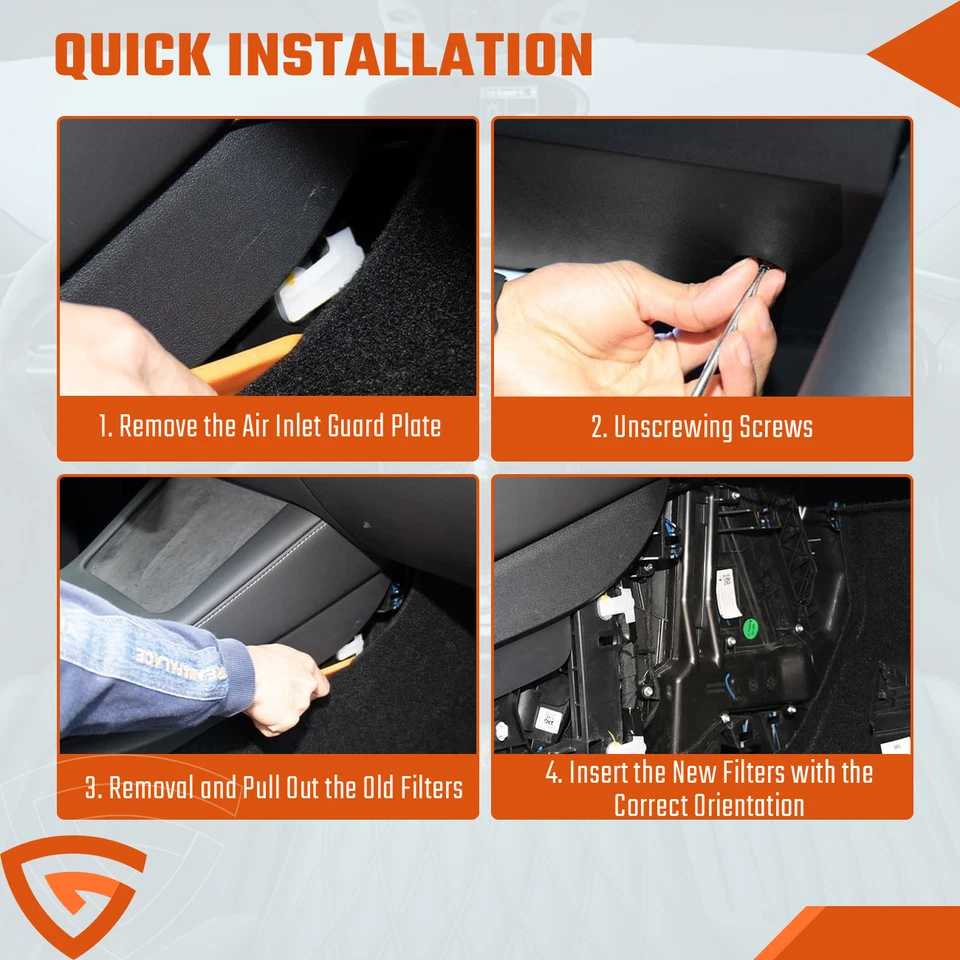 QUICK INSTALLATION

1. Remove the Air Inlet Guard Plate

2. Unscrewing Screws

3. Removal and Pull Out the Old Filters

4. Insert the New Filters with the Correct Orientation