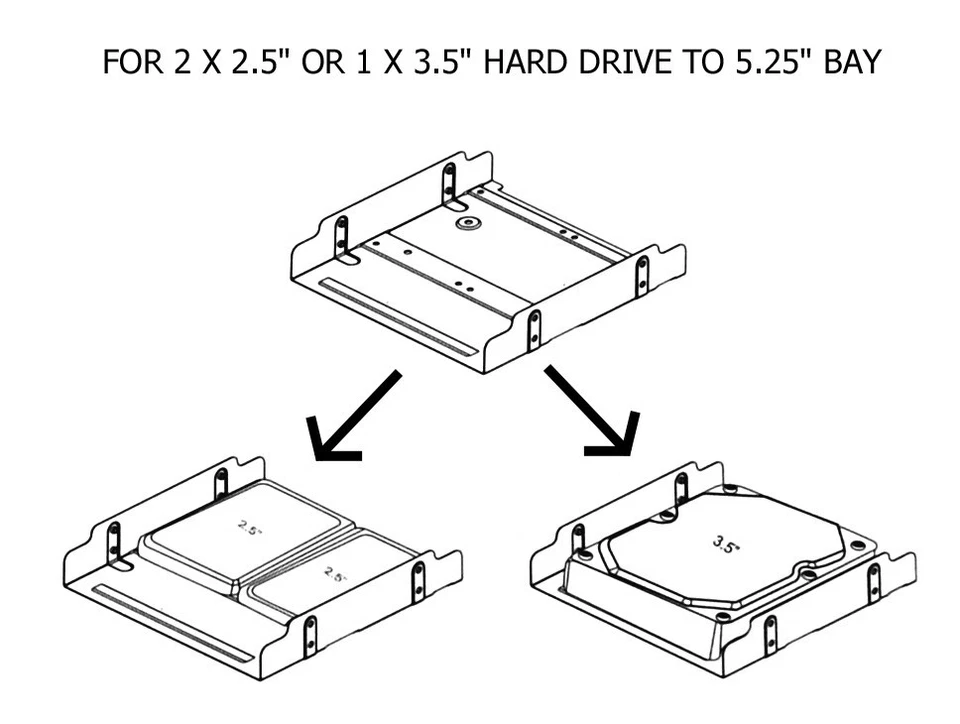 FOR 2 X 2.5" OR 1 X 3.5" HARD DRIVE TO 5.25" BAY

2.5"

2.5"

3.5"