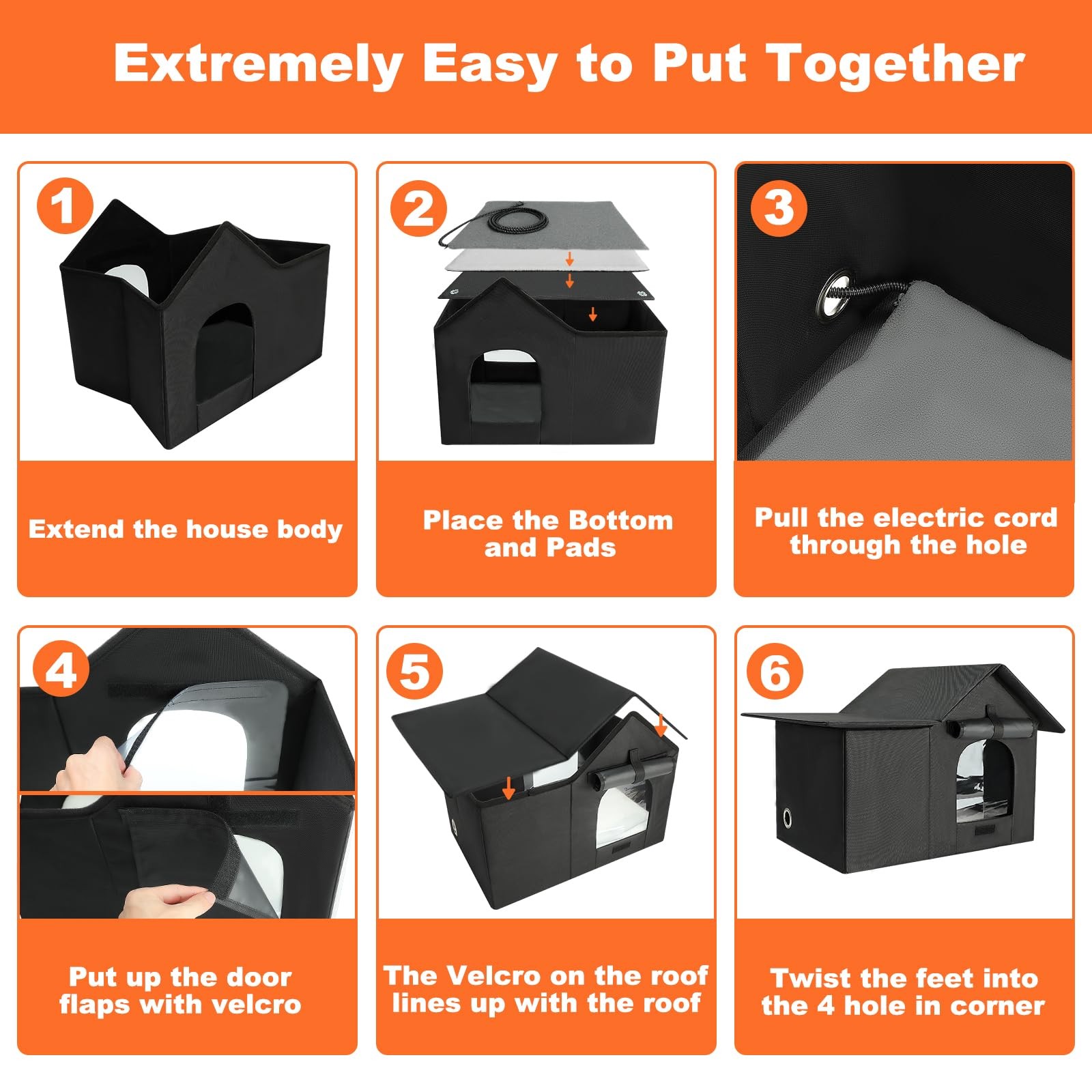 Extremely Easy to Put Together

1

Extend the house body

2

Place the Bottom and Pads

3

Pull the electric cord through the hole

4

Put up the door flaps with velcro

5

The Velcro on the roof lines up with the roof

6

Twist the feet into the 4 hole in corner