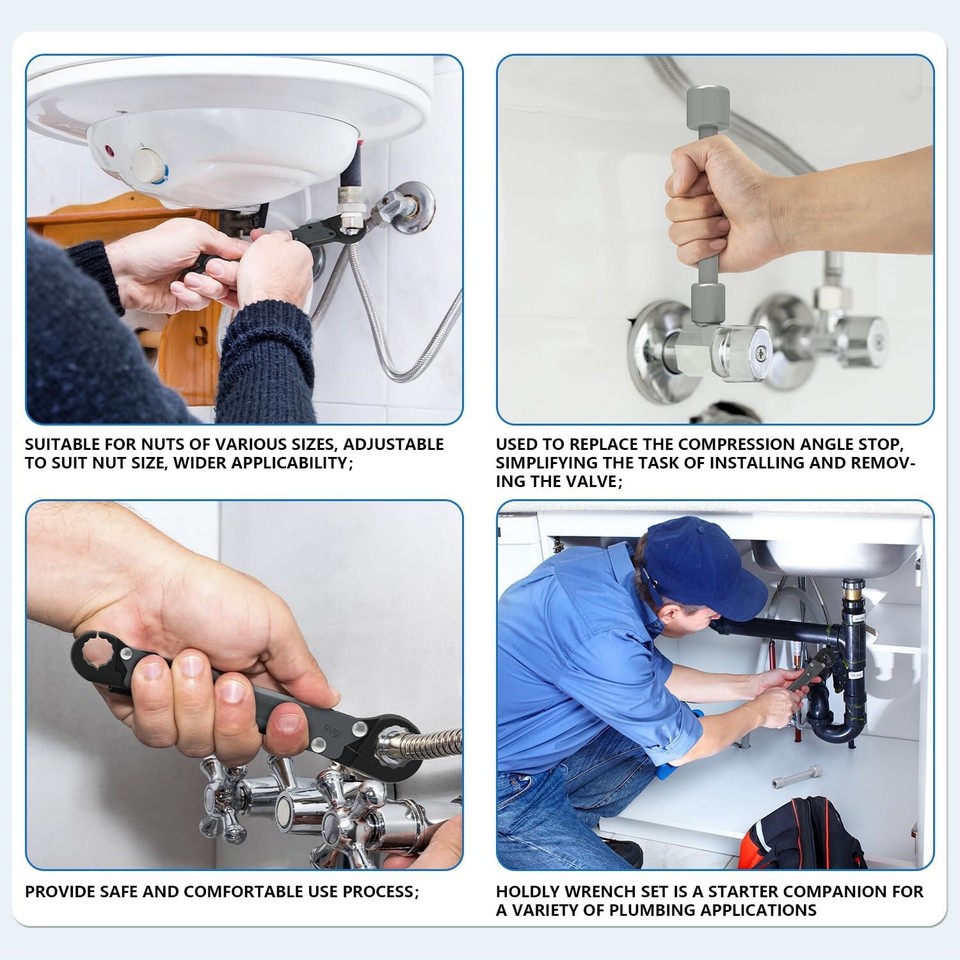 SUITABLE FOR NUTS OF VARIOUS SIZES, ADJUSTABLE TO SUIT NUT SIZE, WIDER APPLICABILITY;

USED TO REPLACE THE COMPRESSION ANGLE STOP, SIMPLIFYING THE TASK OF INSTALLING AND REMOVING THE VALVE;

PROVIDE SAFE AND COMFORTABLE USE PROCESS;

HOLDLY WRENCH SET IS A STARTER COMPANION FOR A VARIETY OF PLUMBING APPLICATIONS