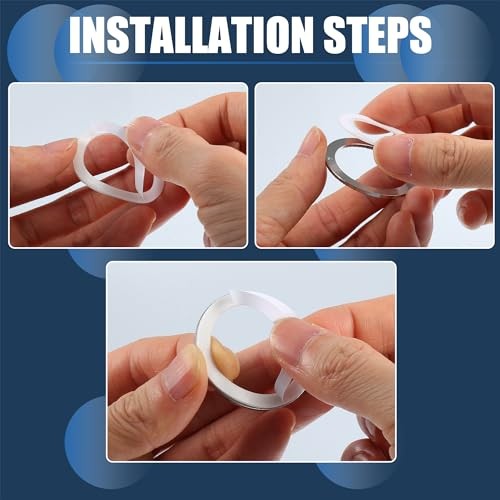 INSTALLATION STEPS