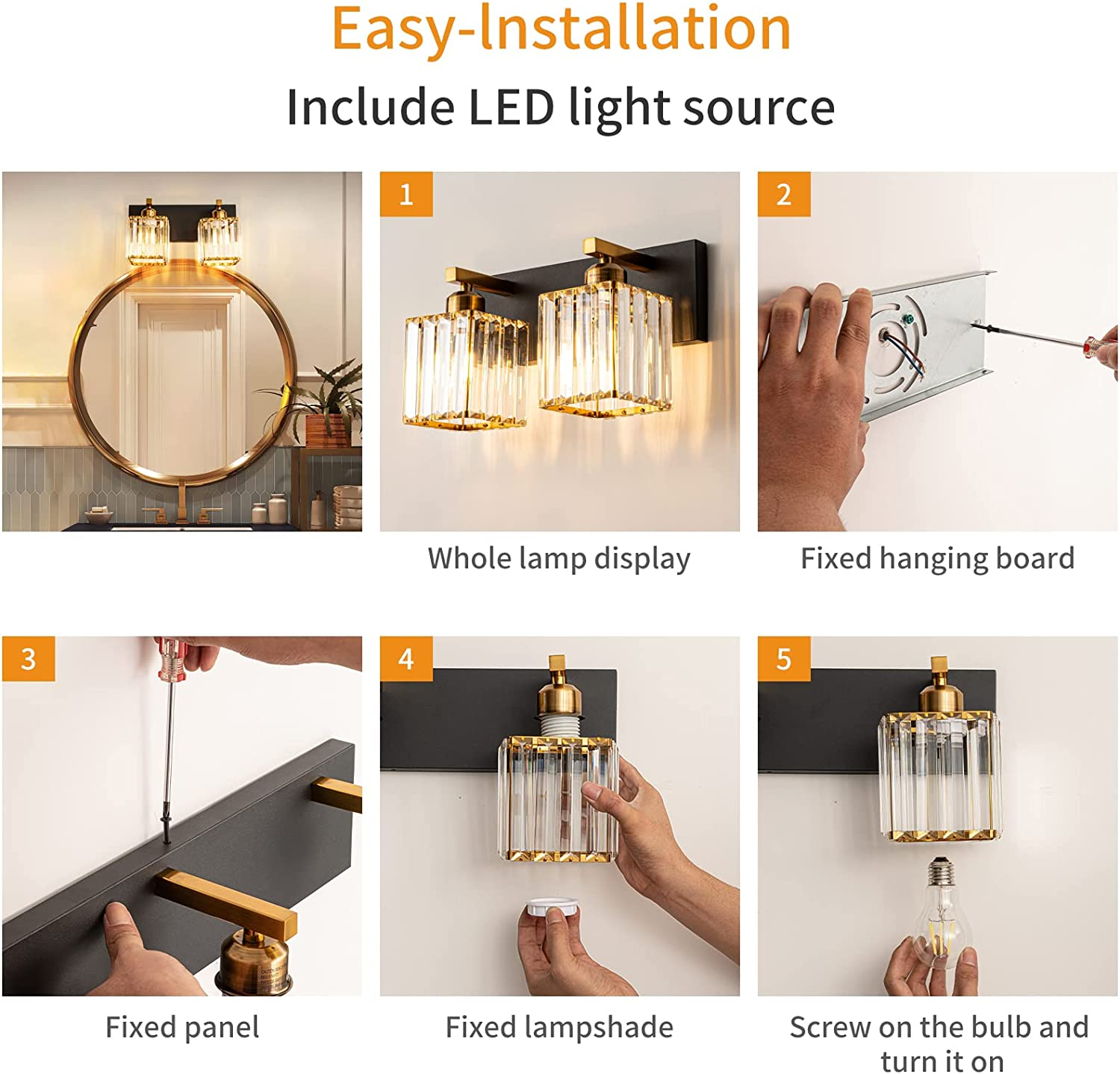 Easy-Installation

Include LED light source

1

Whole lamp display

2

Fixed hanging board

3

Fixed panel

4

Fixed lampshade

5

Screw on the bulb and turn it on