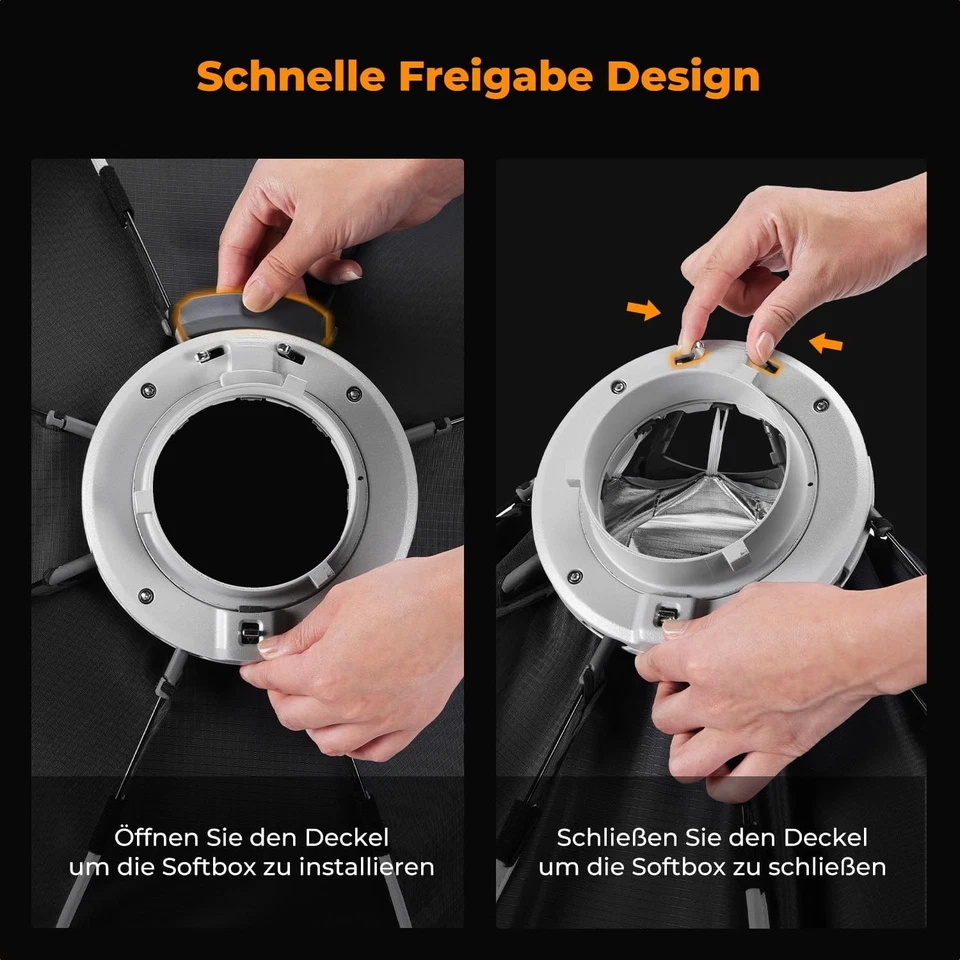 Schnelle Freigabe Design

Öffnen Sie den Deckel um die Softbox zu installieren

Schließen Sie den Deckel um die Softbox zu schließen