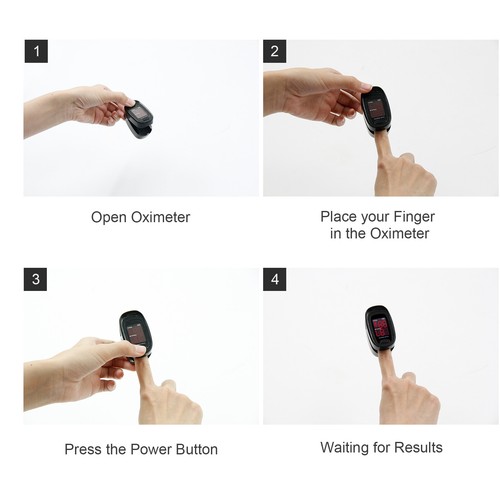 1

Open Oximeter

2

Place your Finger in the Oximeter

3

Press the Power Button

4

Waiting for Results