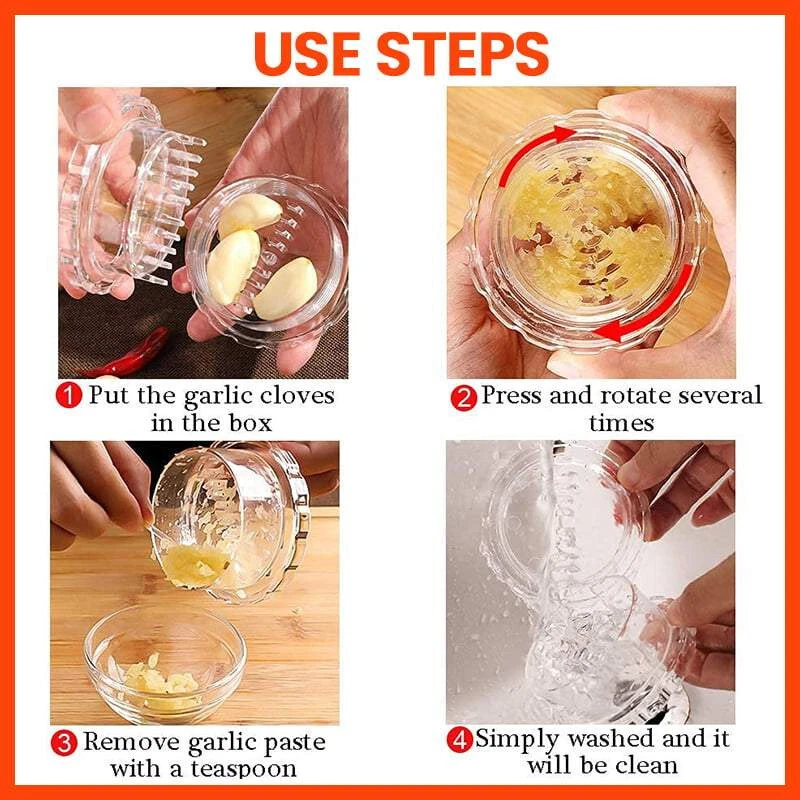 USE STEPS

1 Put the garlic cloves in the box

2 Press and rotate several times

3 Remove garlic paste with a teaspoon

4 Simply washed and it will be clean