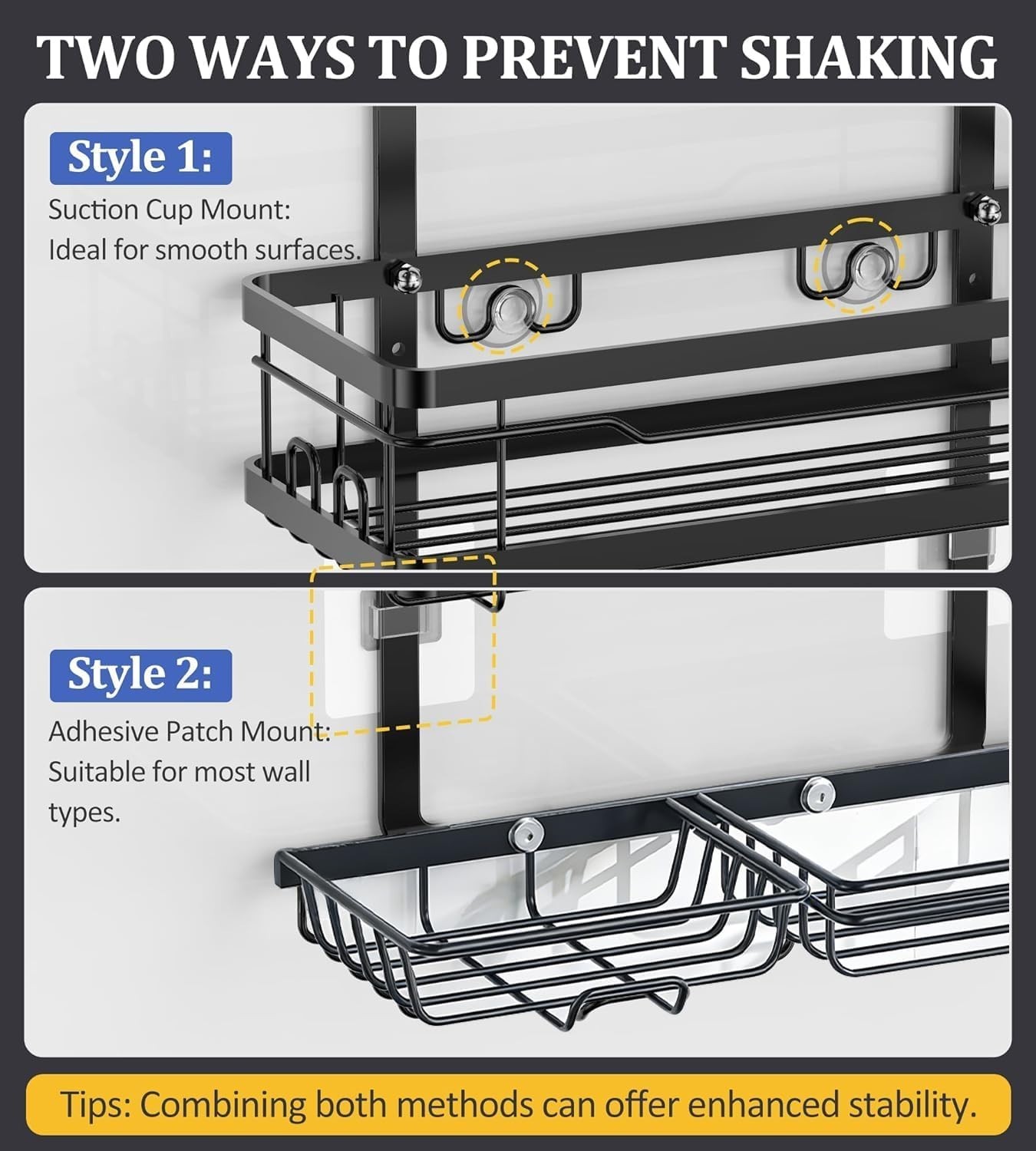 TWO WAYS TO PREVENT SHAKING

Style 1:

Suction Cup Mount: Ideal for smooth surfaces.

Style 2:

Adhesive Patch Mount: Suitable for most wall types.

Tips: Combining both methods can offer enhanced stability.