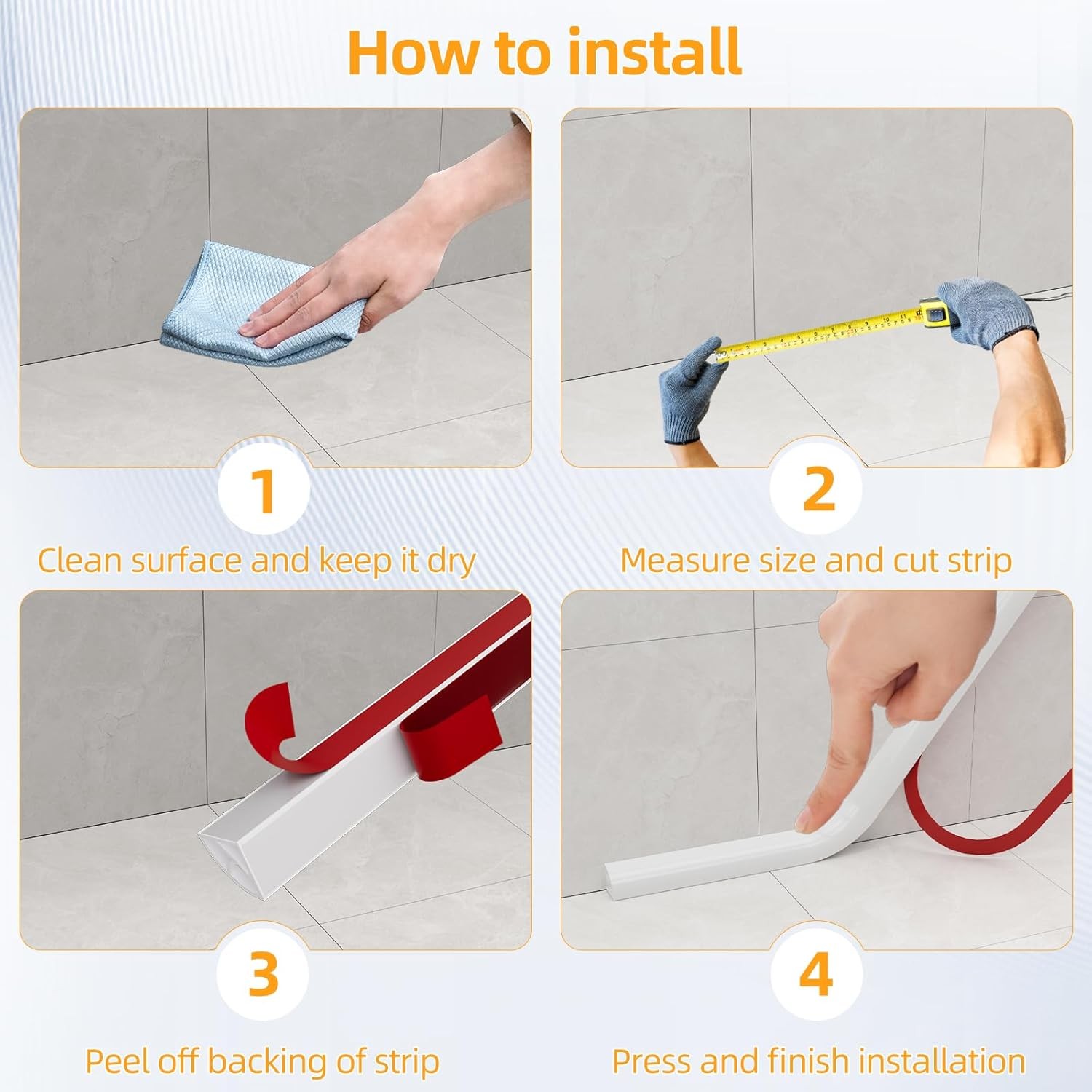 How to install

1

Clean surface and keep it dry

2

Measure size and cut strip

3

Peel off backing of strip

4

Press and finish installation