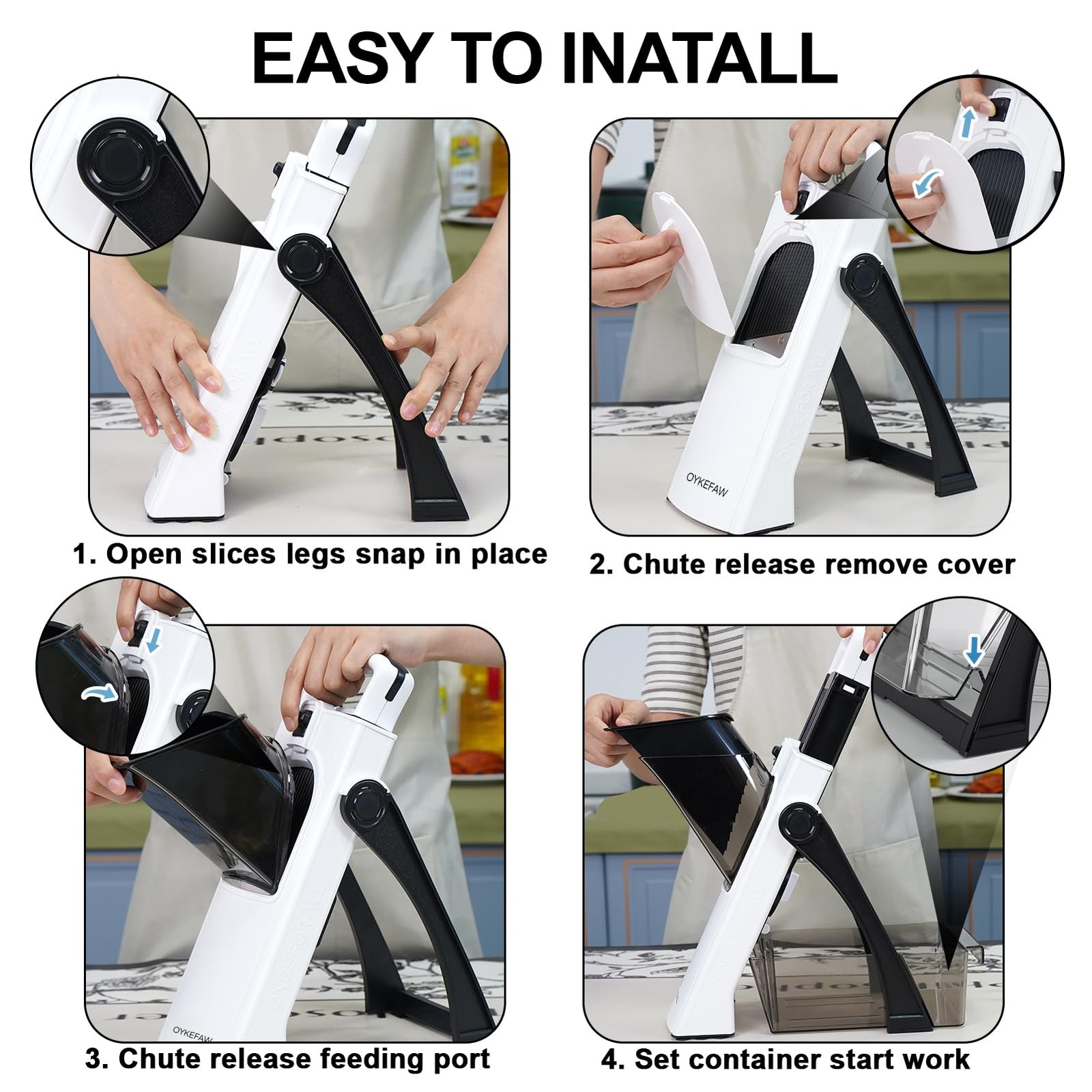 EASY TO INATALL

OYKEFAW

1. Open slices legs snap in place

2. Chute release remove cover

OYKEFAW

3. Chute release feeding port

4. Set container start work