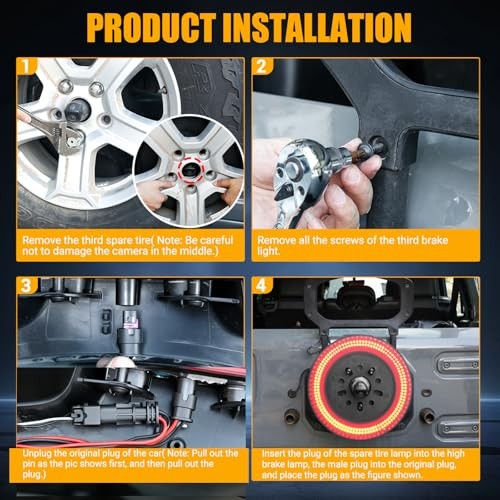 PRODUCT INSTALLATION

1

Remove the third spare tire( Note: Be careful not to damage the camera in the middle.)

2

Remove all the screws of the third brake light.

3

Unplug the original plug of the car( Note: Pull out the pin as the pic shows first, and then pull out the plug.)

4

Insert the plug of the spare tire lamp into the high brake lamp, the male plug into the original plug, and place the plug as the figure shown.