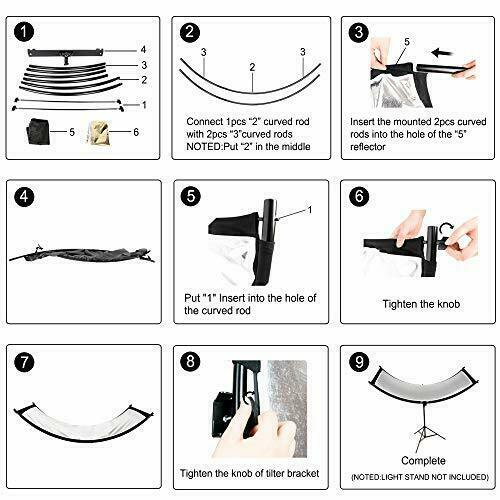 1
4
3
2
1
5
6

2
3
2
3
Connect 1pcs "2" curved rod with 2pcs "3"curved rods NOTED:Put "2" in the middle

3
5
Insert the mounted 2pcs curved rods into the hole of the "5" reflector

4

5
1
Put "1" Insert into the hole of the curved rod

6
Tighten the knob

7

8
Tighten the knob of tilter bracket

9
Complete
(NOTED:LIGHT STAND NOT INCLUDED)