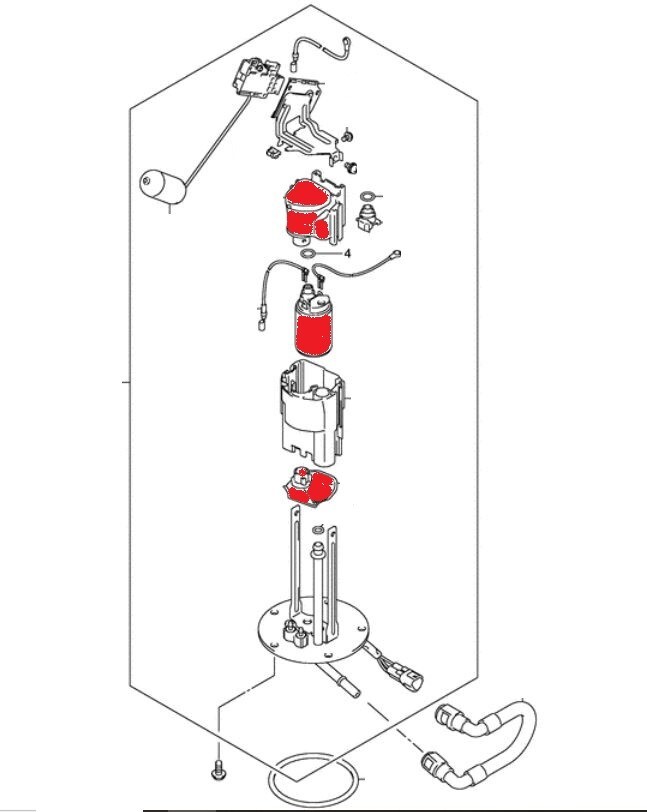 4