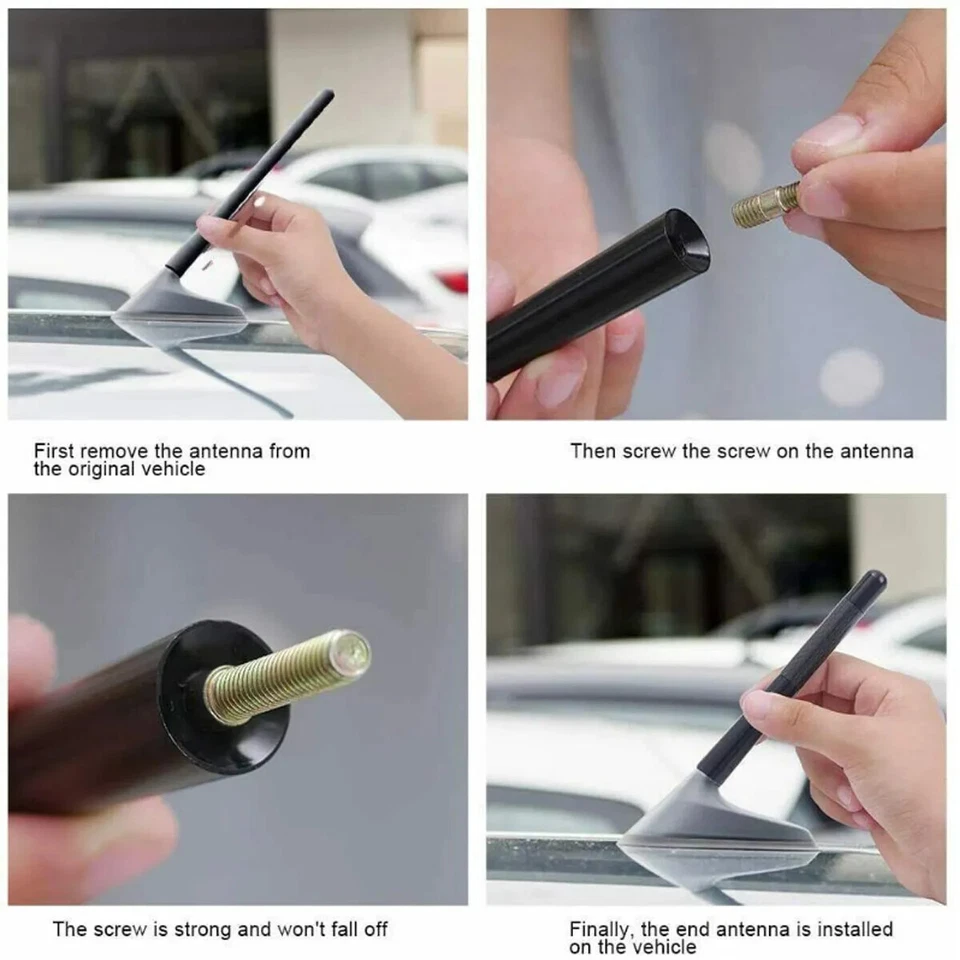 First remove the antenna from the original vehicle

Then screw the screw on the antenna

The screw is strong and won't fall off

Finally, the end antenna is installed on the vehicle