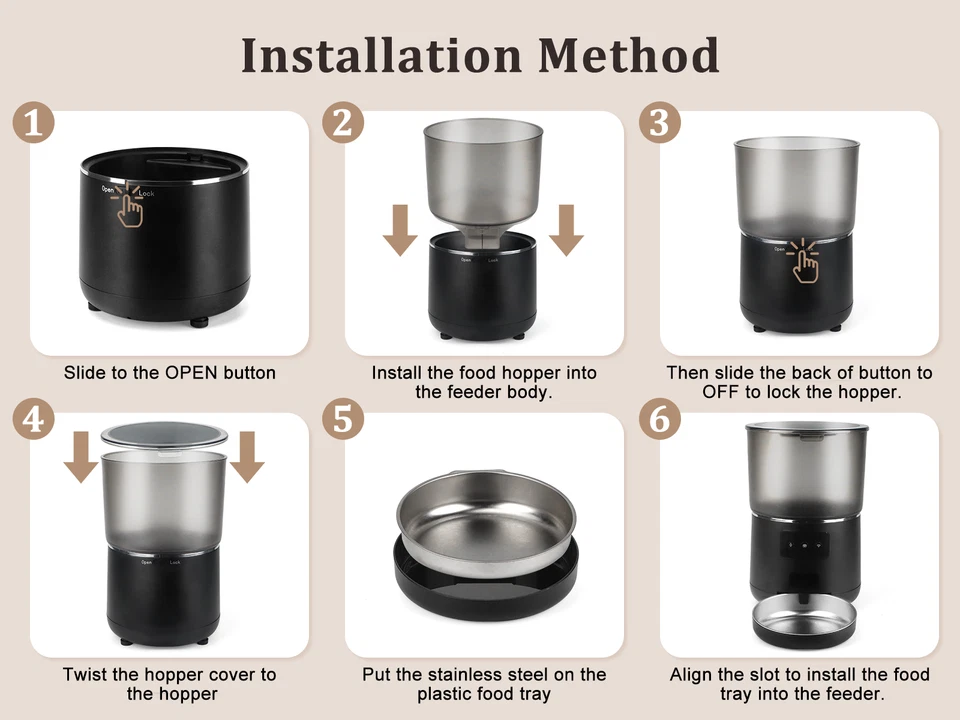 Installation Method

1

Open Lock

Slide to the OPEN button

2

Open Lock

Install the food hopper into the feeder body.

3

Open

Then slide the back of button to OFF to lock the hopper.

4

Open Lock

Twist the hopper cover to the hopper

5

Put the stainless steel on the plastic food tray

6

Align the slot to install the food tray into the feeder.