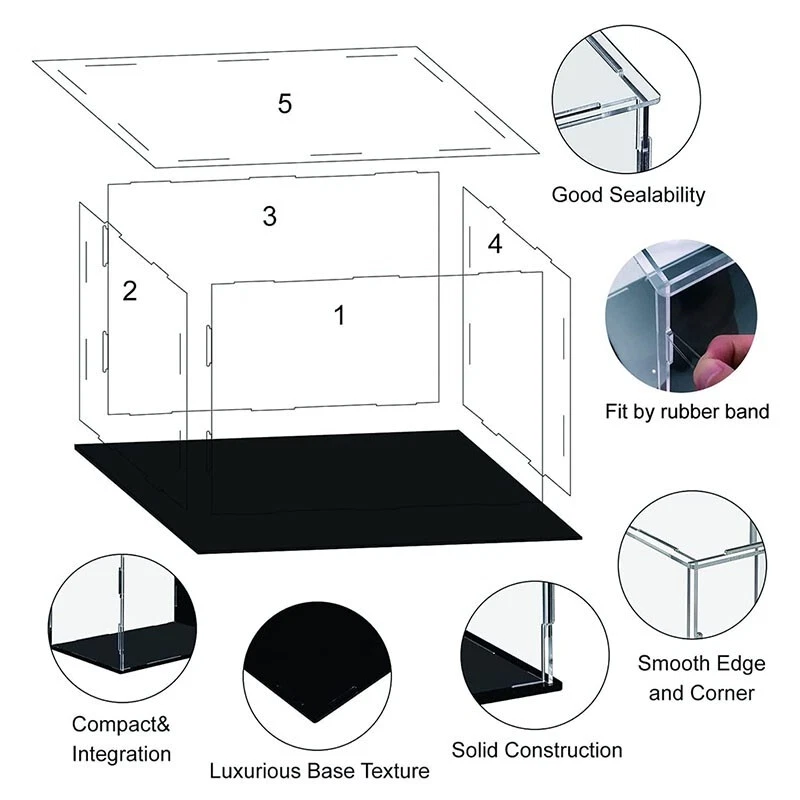 5

3

4

2

1

Good Sealability

Fit by rubber band

Smooth Edge and Corner

Compact& Integration

Luxurious Base Texture

Solid Construction