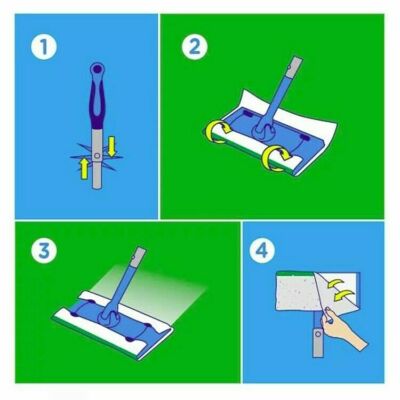 1

2

3

4