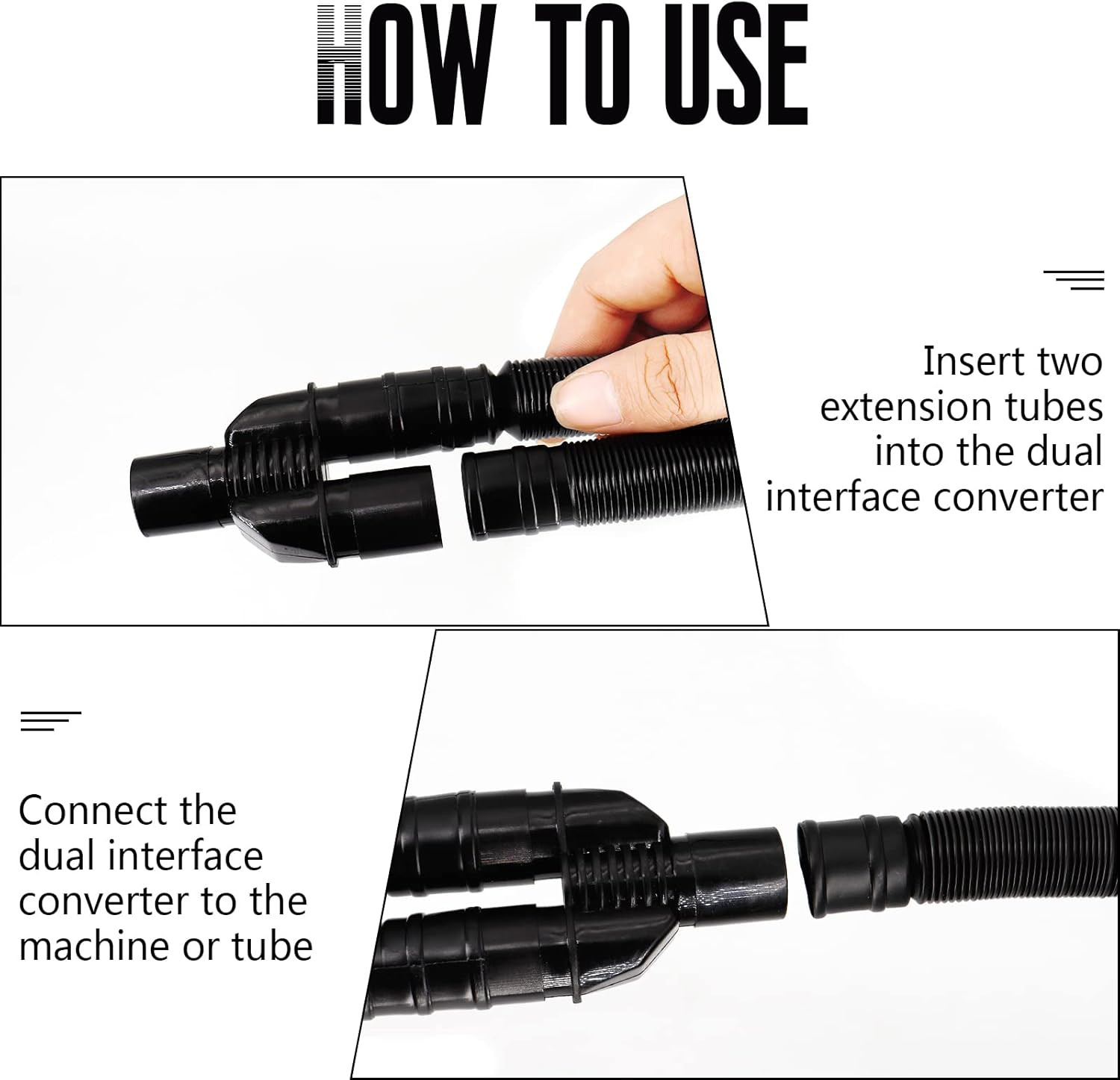 HOW TO USE

Insert two extension tubes into the dual interface converter

Connect the dual interface converter to the machine or tube