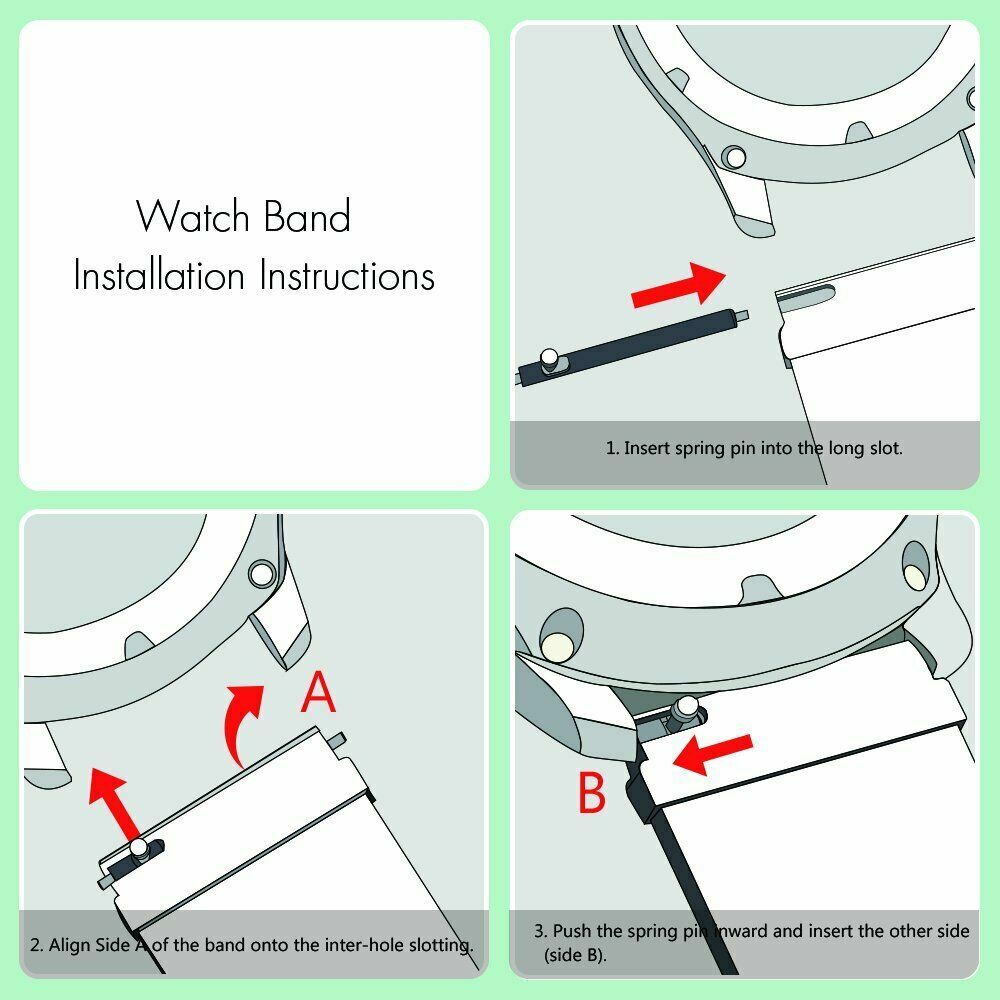 Watch Band
Installation Instructions

1. Insert spring pin into the long slot.

A

2. Align Side A of the band onto the inter-hole slotting.

B

3. Push the spring pin inward and insert the other side (side B).