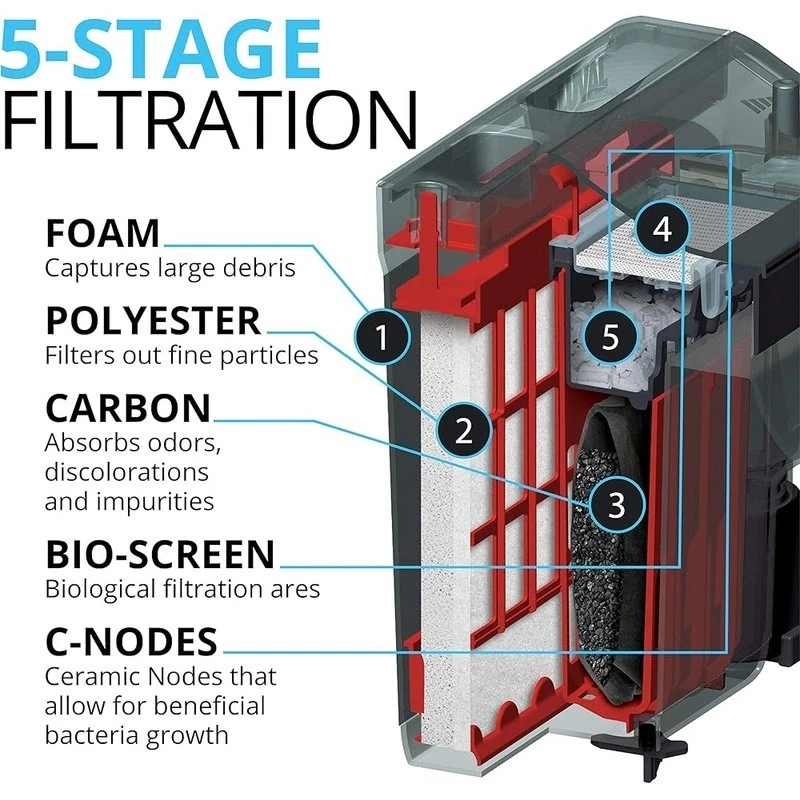 5-STAGE FILTRATION

FOAM
Captures large debris

POLYESTER
Filters out fine particles

CARBON
Absorbs odors, discolorations and impurities

BIO-SCREEN
Biological filtration ares

C-NODES
Ceramic Nodes that allow for beneficial bacteria growth

1
2
3
4
5