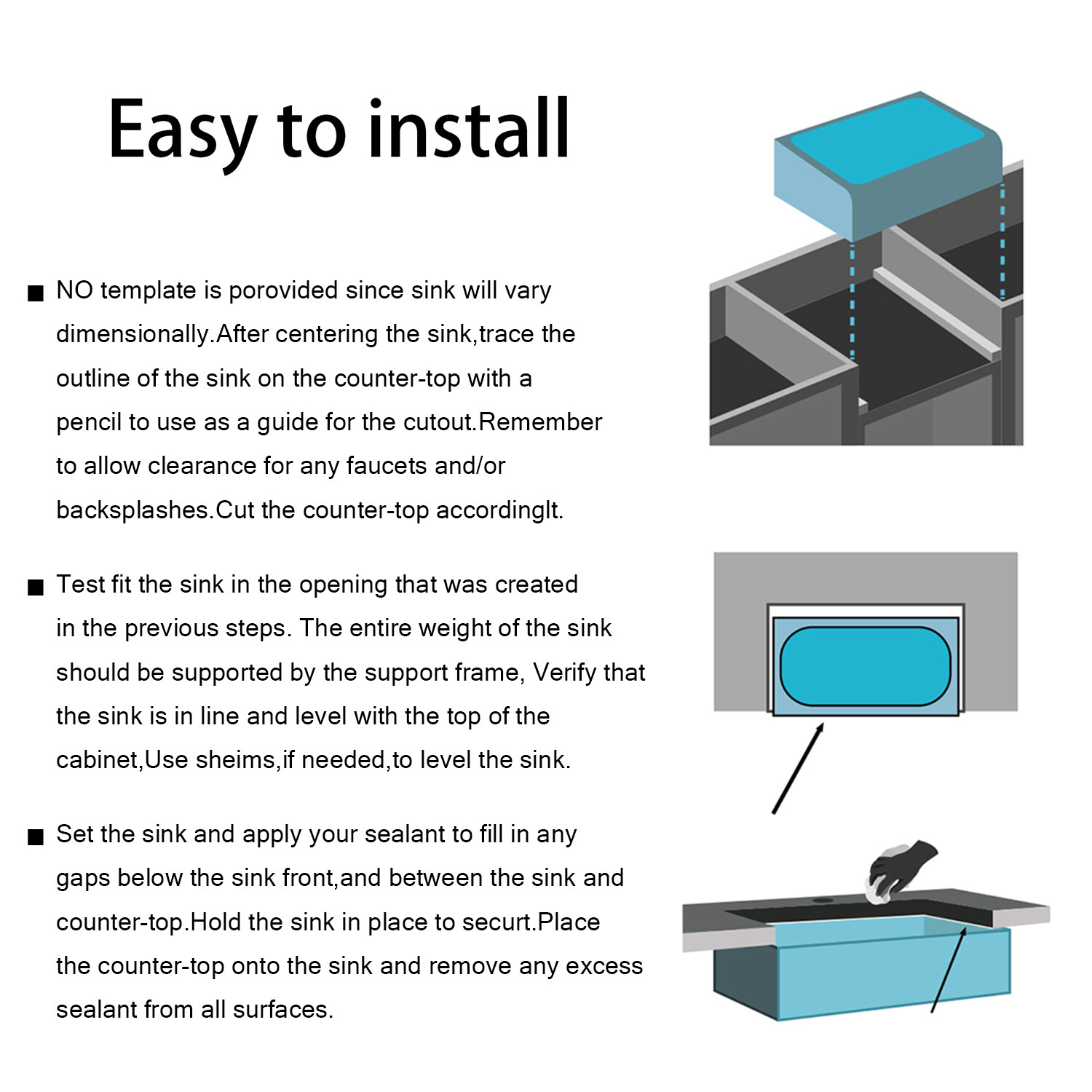 Easy to install

■ NO template is porovided since sink will vary dimensionally.After centering the sink,trace the outline of the sink on the counter-top with a pencil to use as a guide for the cutout.Remember to allow clearance for any faucets and/or backsplashes.Cut the counter-top accordinglt.

■ Test fit the sink in the opening that was created in the previous steps. The entire weight of the sink should be supported by the support frame, Verify that the sink is in line and level with the top of the cabinet,Use sheims,if needed,to level the sink.

■ Set the sink and apply your sealant to fill in any gaps below the sink front,and between the sink and counter-top.Hold the sink in place to securt.Place the counter-top onto the sink and remove any excess sealant from all surfaces.