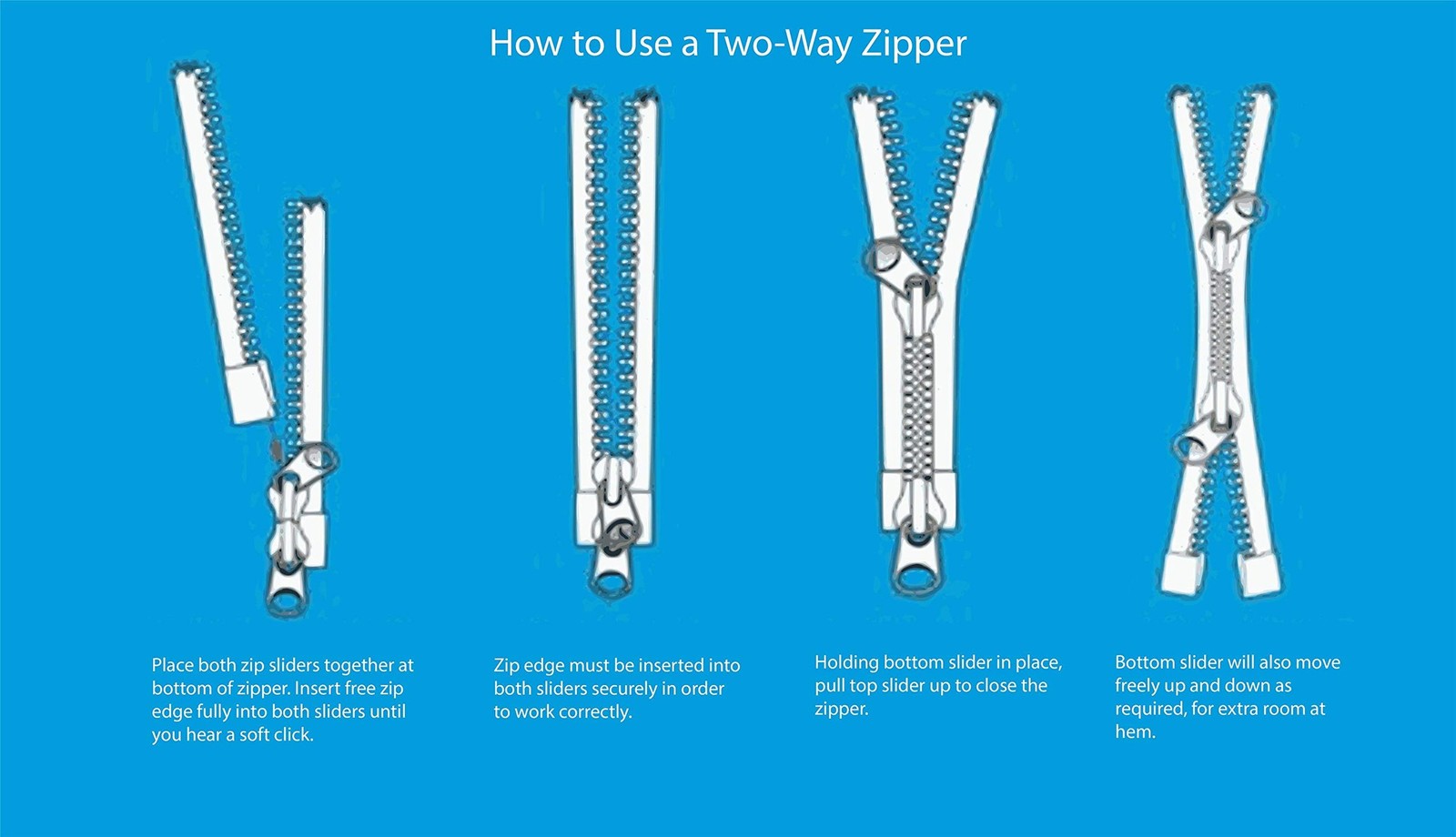 How to Use a Two-Way Zipper

Place both zip sliders together at bottom of zipper. Insert free zip edge fully into both sliders until you hear a soft click.

Zip edge must be inserted into both sliders securely in order to work correctly.

Holding bottom slider in place, pull top slider up to close the zipper.

Bottom slider will also move freely up and down as required, for extra room at hem.