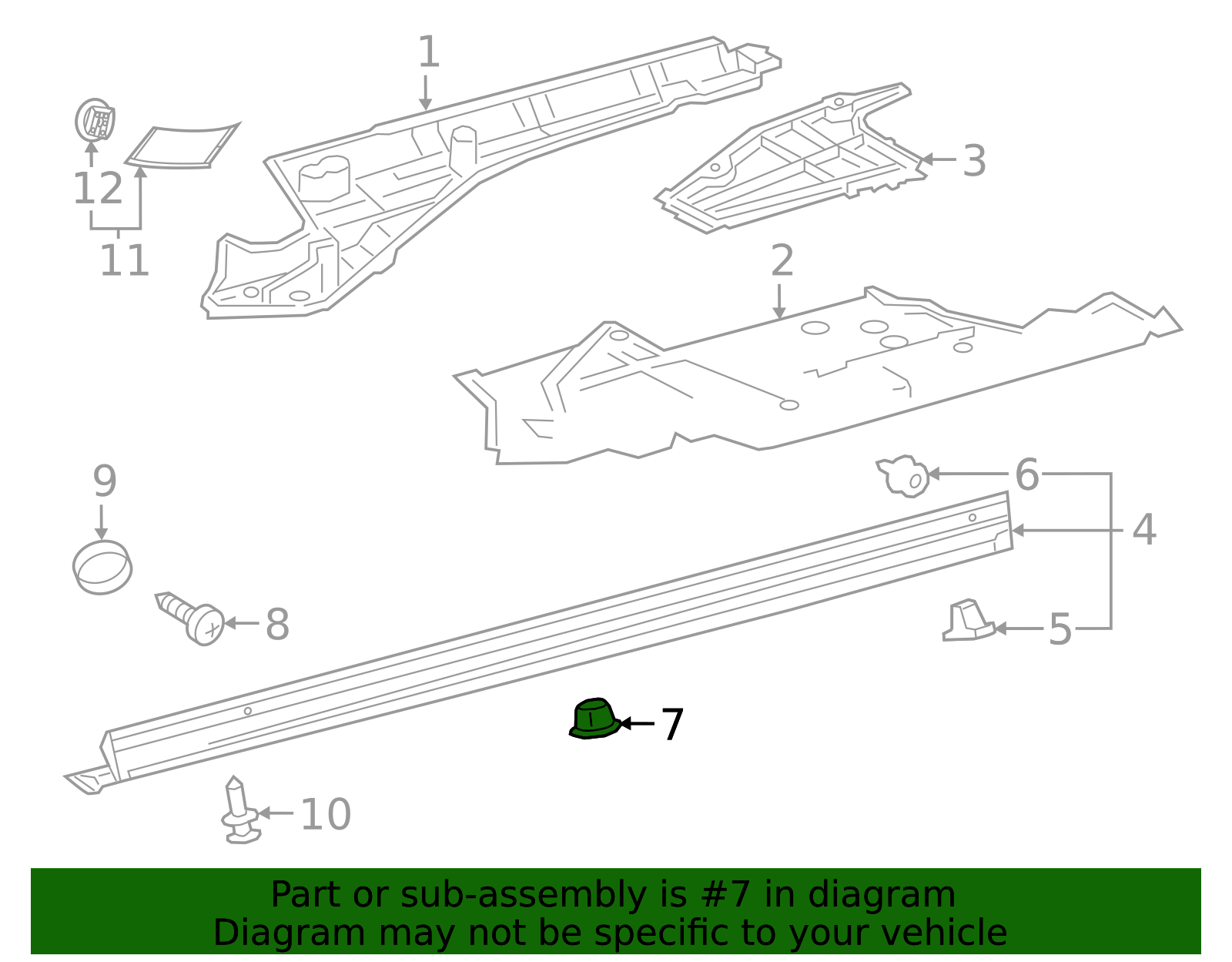 1
12
11
3
2
9
6
4
8
5
7
10

Part or sub-assembly is #7 in diagram
Diagram may not be specific to your vehicle