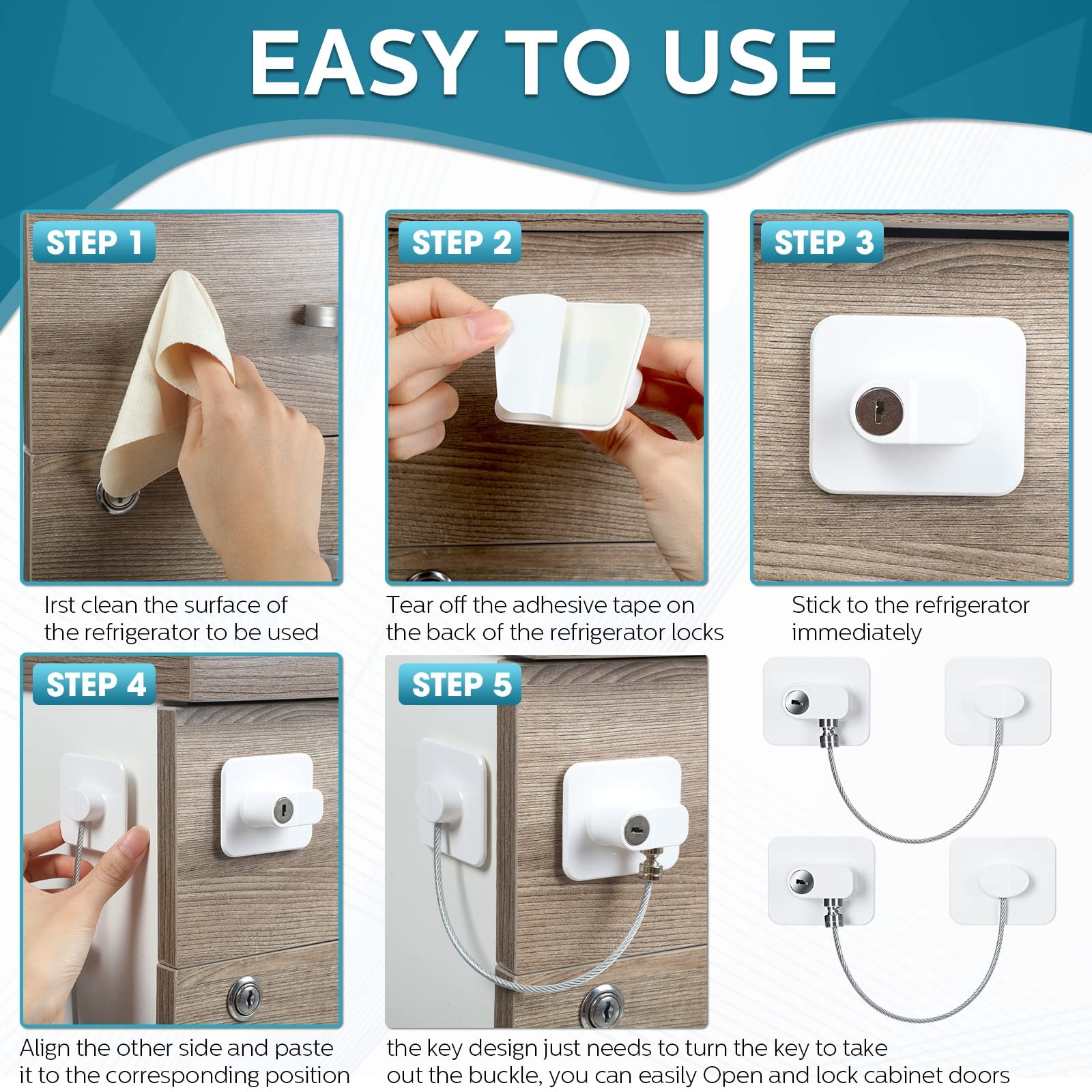 EASY TO USE

STEP 1

Irst clean the surface of the refrigerator to be used

STEP 2

Tear off the adhesive tape on the back of the refrigerator locks

STEP 3

Stick to the refrigerator immediately

STEP 4

Align the other side and paste it to the corresponding position

STEP 5

the key design just needs to turn the key to take out the buckle, you can easily Open and lock cabinet doors