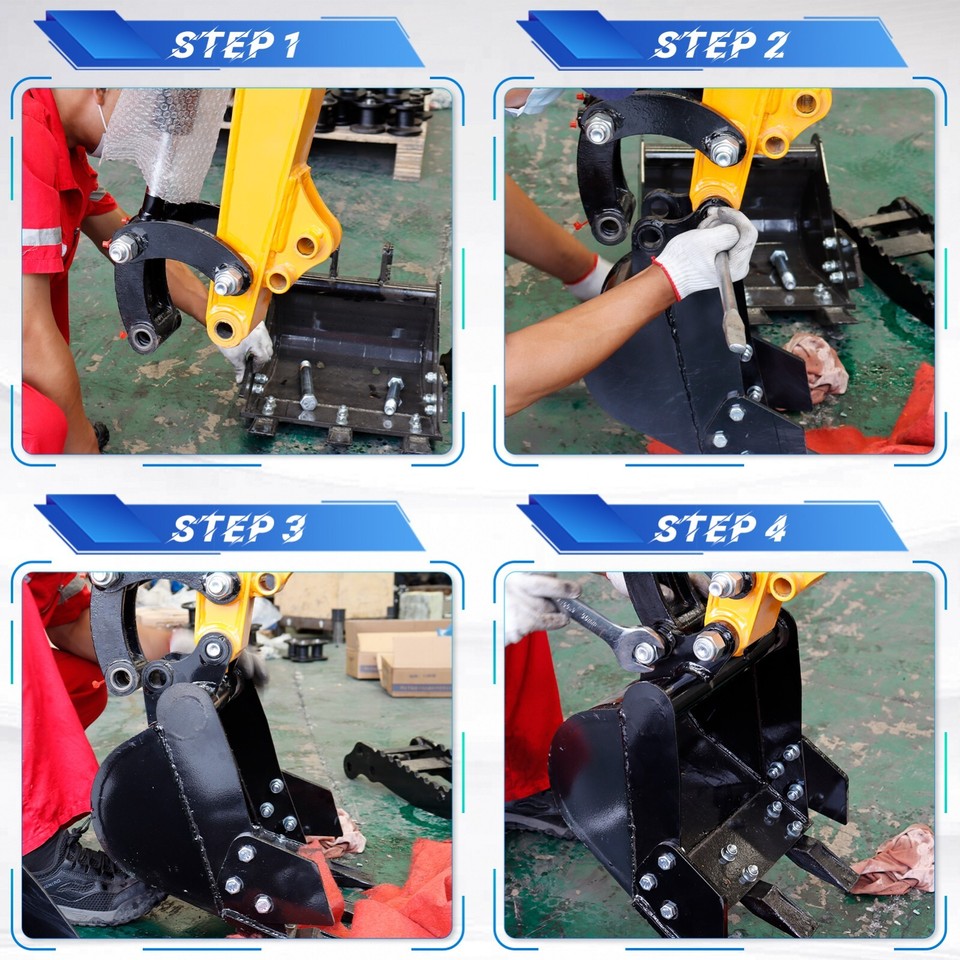 STEP 1

STEP 2

STEP 3

STEP 4