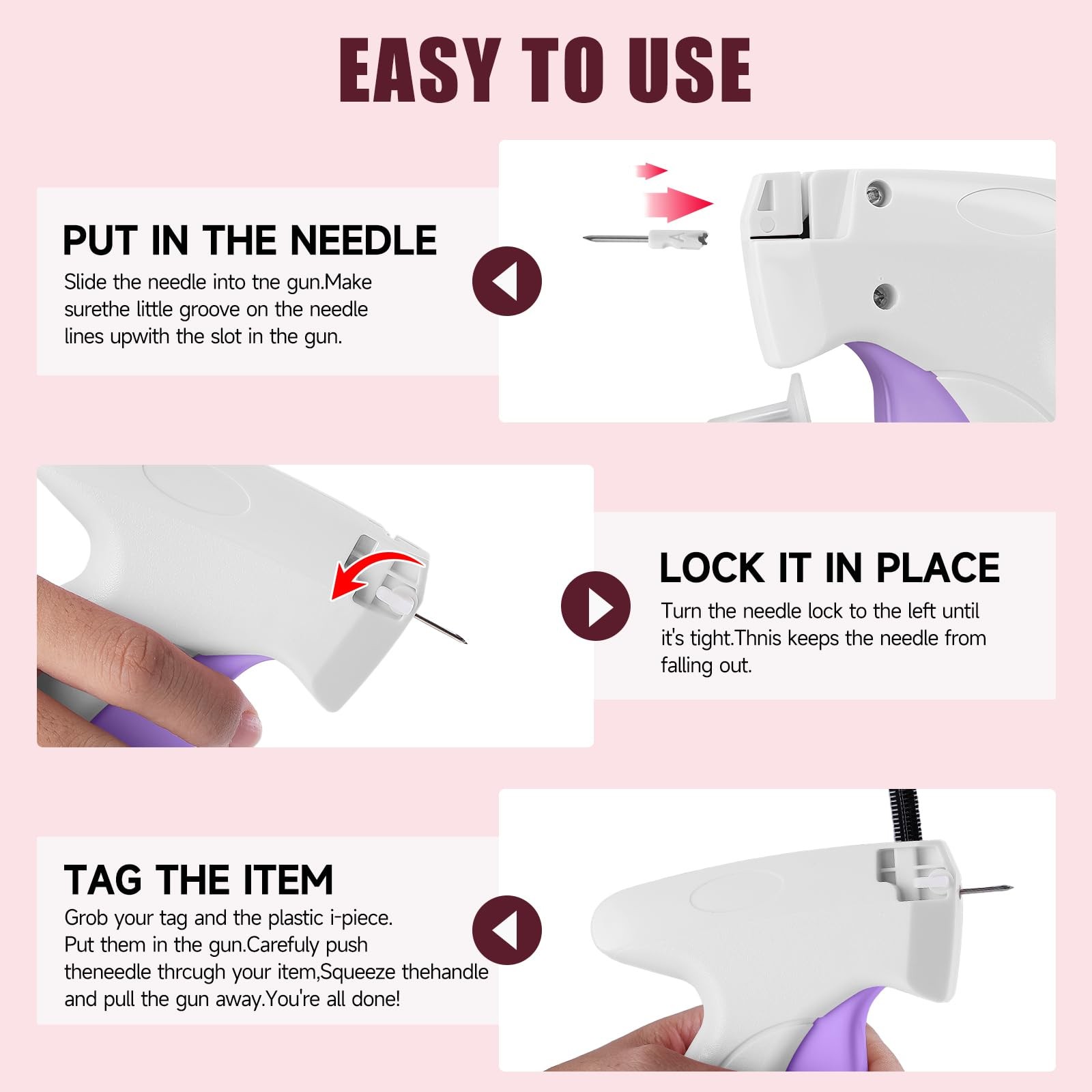 EASY TO USE

PUT IN THE NEEDLE
Slide the needle into tne gun.Make surethe little groove on the needle lines upwith the slot in the gun.

LOCK IT IN PLACE
Turn the needle lock to the left until it's tight.Thnis keeps the needle from falling out.

TAG THE ITEM
Grob your tag and the plastic i-piece. Put them in the gun.Carefuly push theneedle thrcugh your item,Squeeze thehandle and pull the gun away.You're all done!