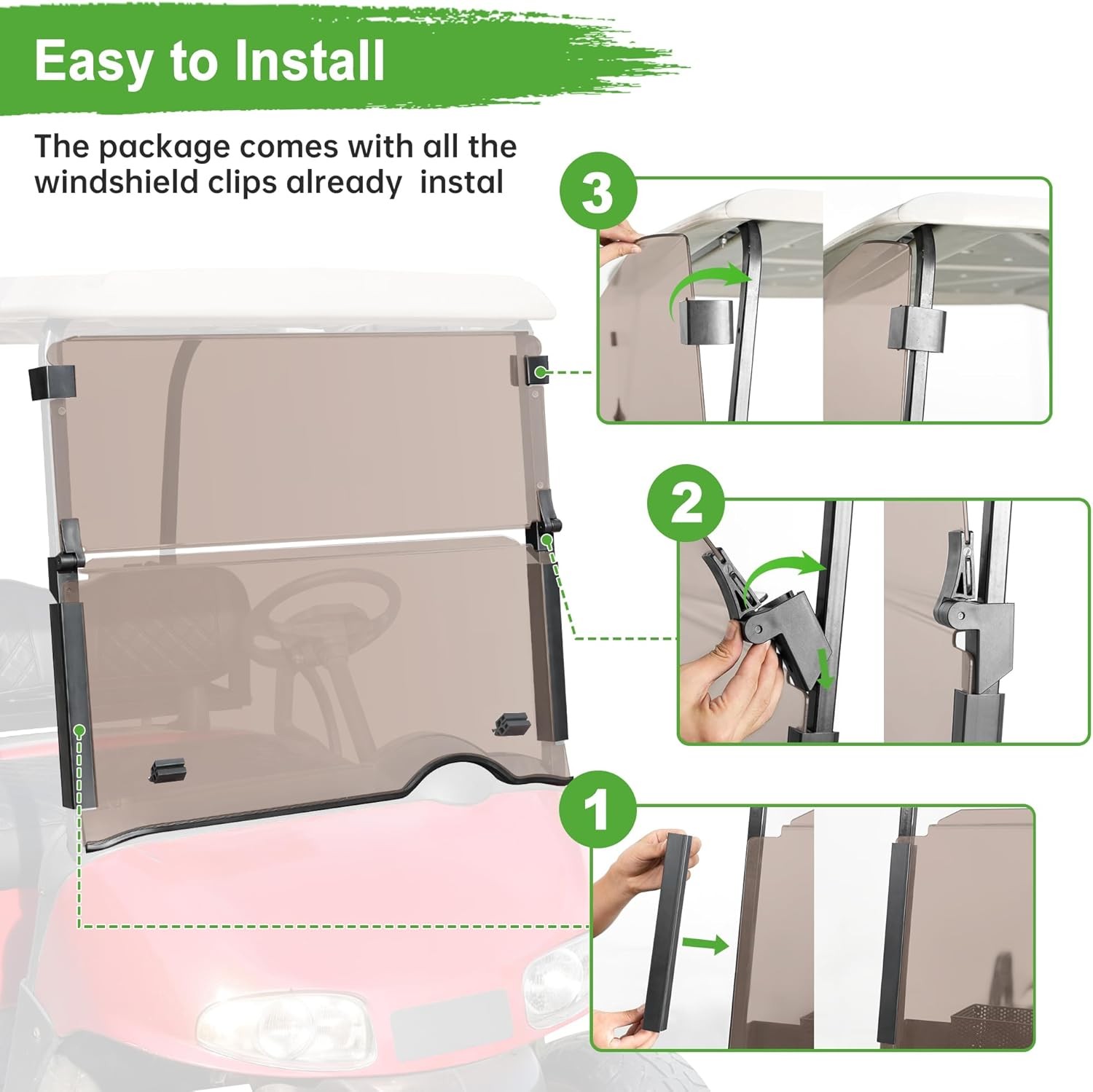 Easy to Install

The package comes with all the windshield clips already instal

3

2

1