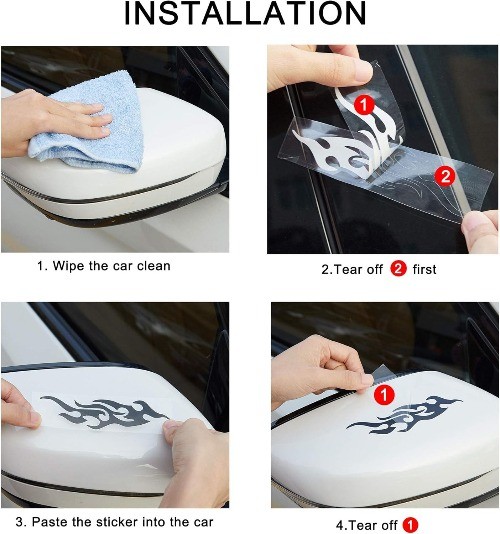 INSTALLATION

1

2

1. Wipe the car clean

2.Tear off 2 first

1

3. Paste the sticker into the car

4.Tear off 1