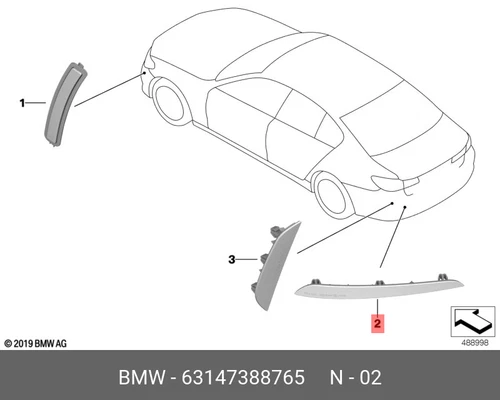 1

3

2

© 2019 BMW AG

488998

BMW - 63147388765 N - 02