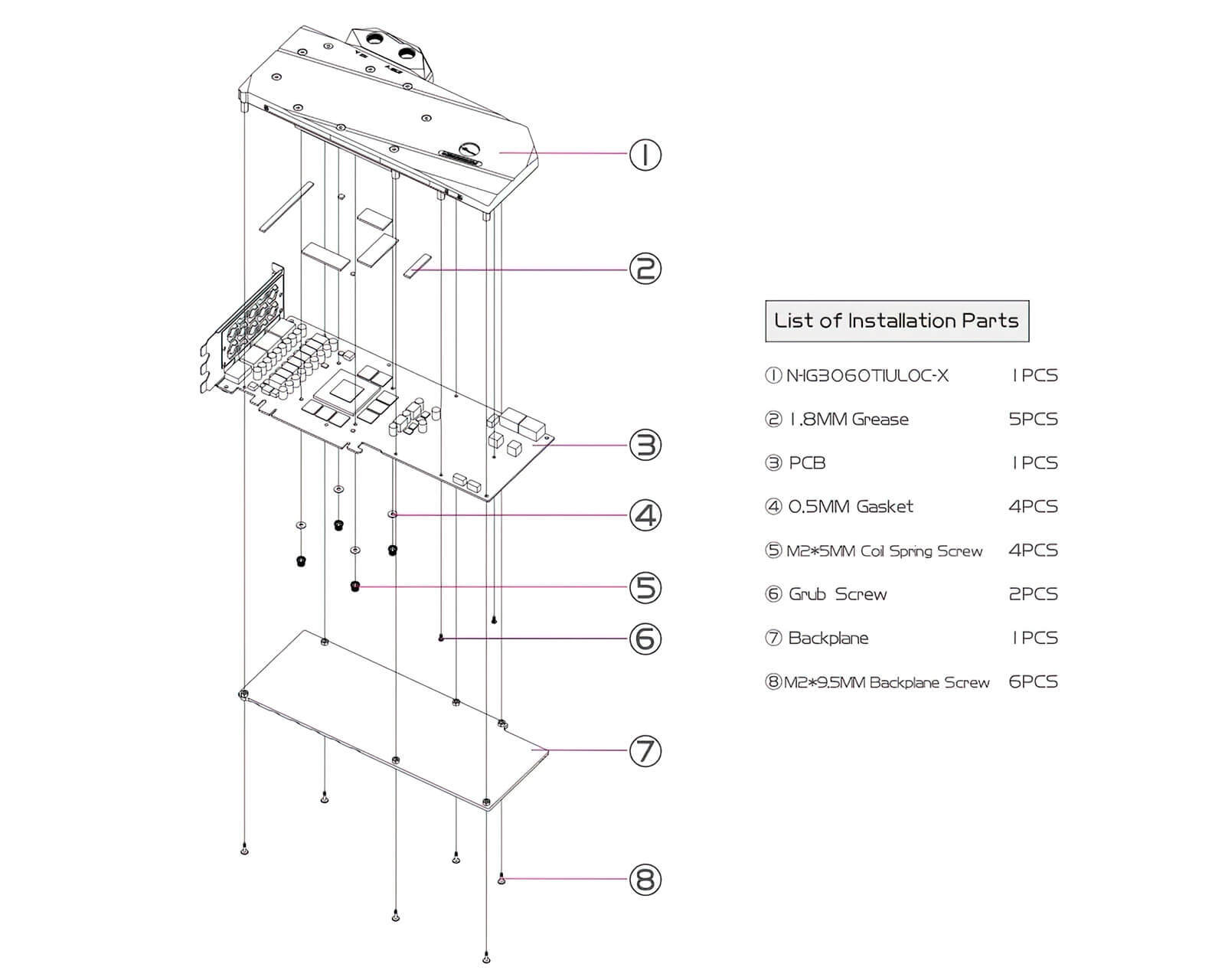 ①

②

③

④

⑤

⑥

⑦

⑧

List of Installation Parts

| | |
|---|---|
| ① N-IG3060TIULOC-X | 1 PCS |
| ② 1.8MM Grease | 5PCS |
| ③ PCB | 1 PCS |
| ④ 0.5MM Gasket | 4PCS |
| ⑤ M2*5MM Coil Spring Screw | 4PCS |
| ⑥ Grub Screw | 2PCS |
| ⑦ Backplane | 1 PCS |
| ⑧ M2*9.5MM Backplane Screw | 6PCS |