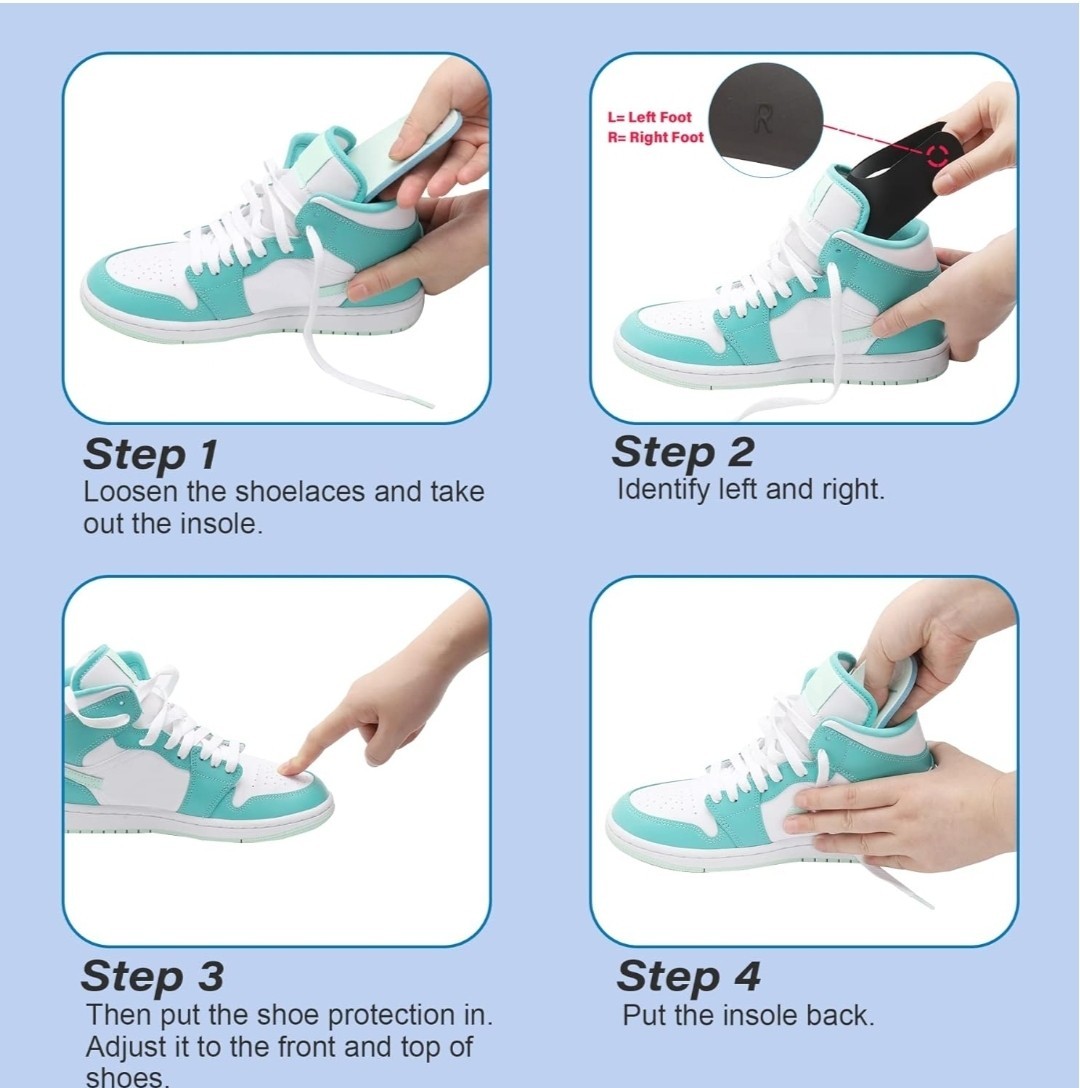 Step 1
Loosen the shoelaces and take out the insole.

L= Left Foot
R= Right Foot

R

Step 2
Identify left and right.

Step 3
Then put the shoe protection in. Adjust it to the front and top of shoes.

Step 4
Put the insole back.