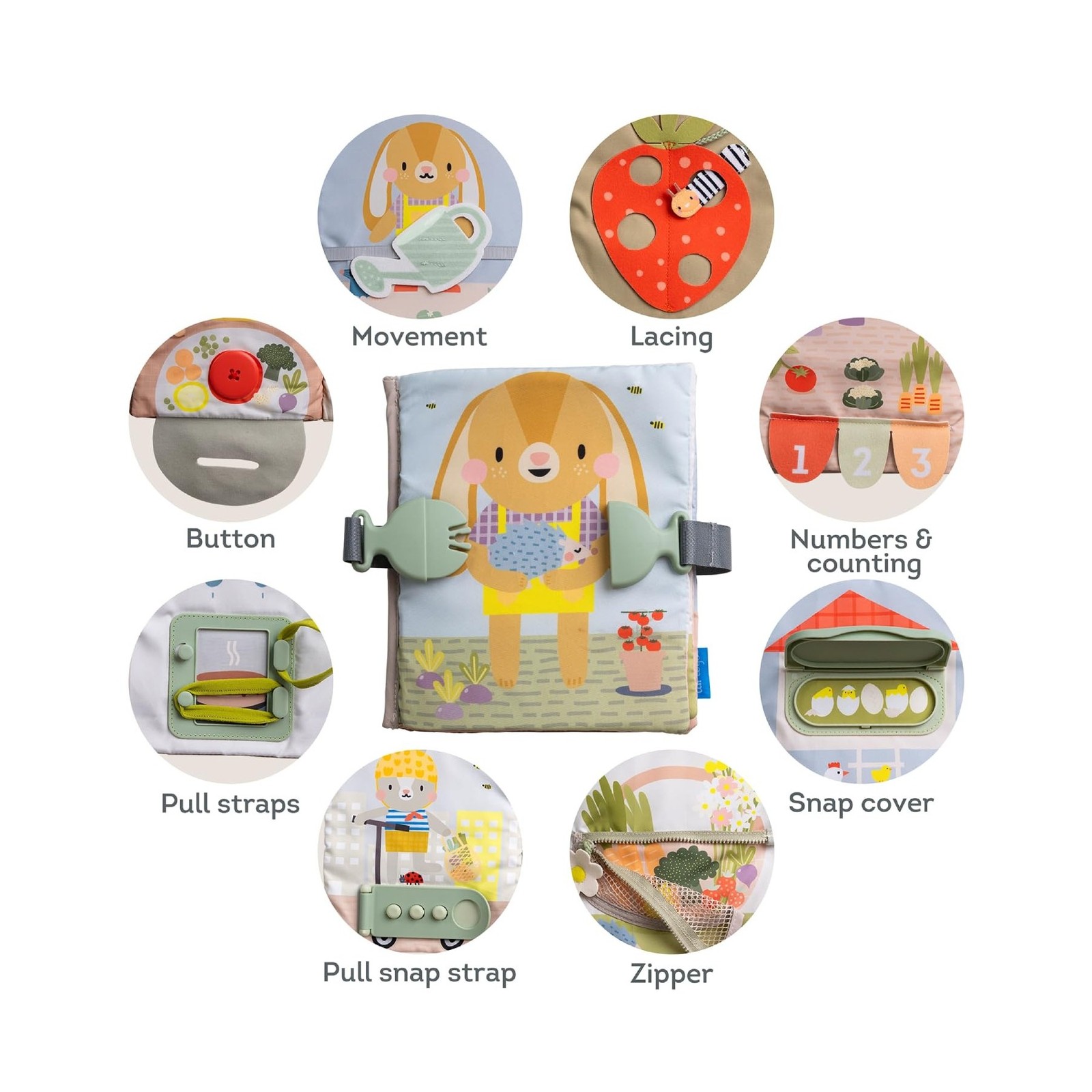 Movement

Lacing

Button

1 2 3

Numbers & counting

Pull straps

Snap cover

Pull snap strap

Zipper