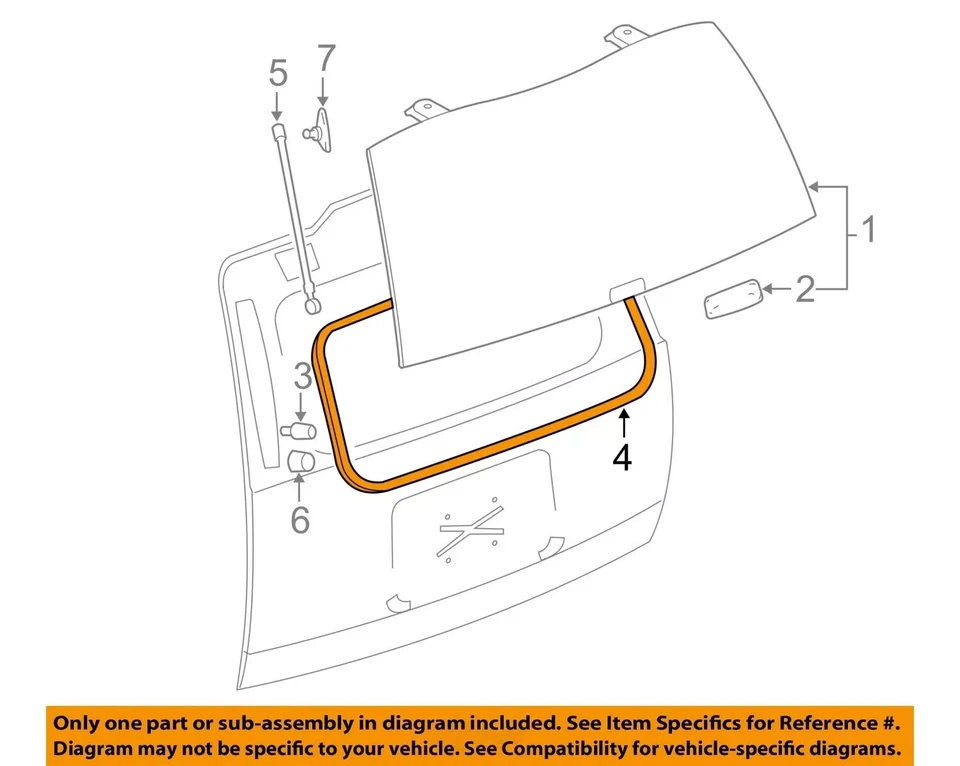 5
7
1
2
3
4
6

Only one part or sub-assembly in diagram included. See Item Specifics for Reference #.
Diagram may not be specific to your vehicle. See Compatibility for vehicle-specific diagrams.