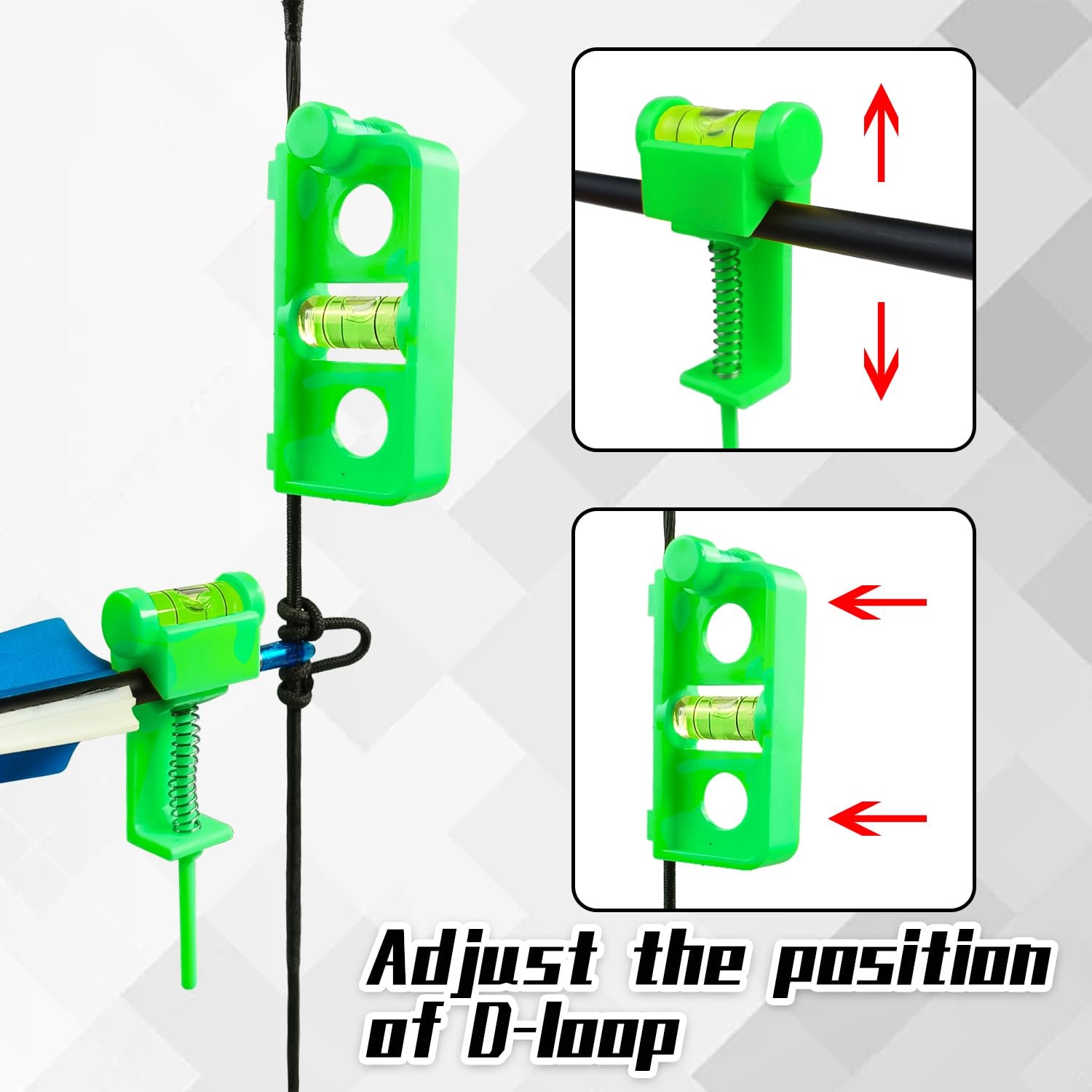 Adjust the position of D-loop