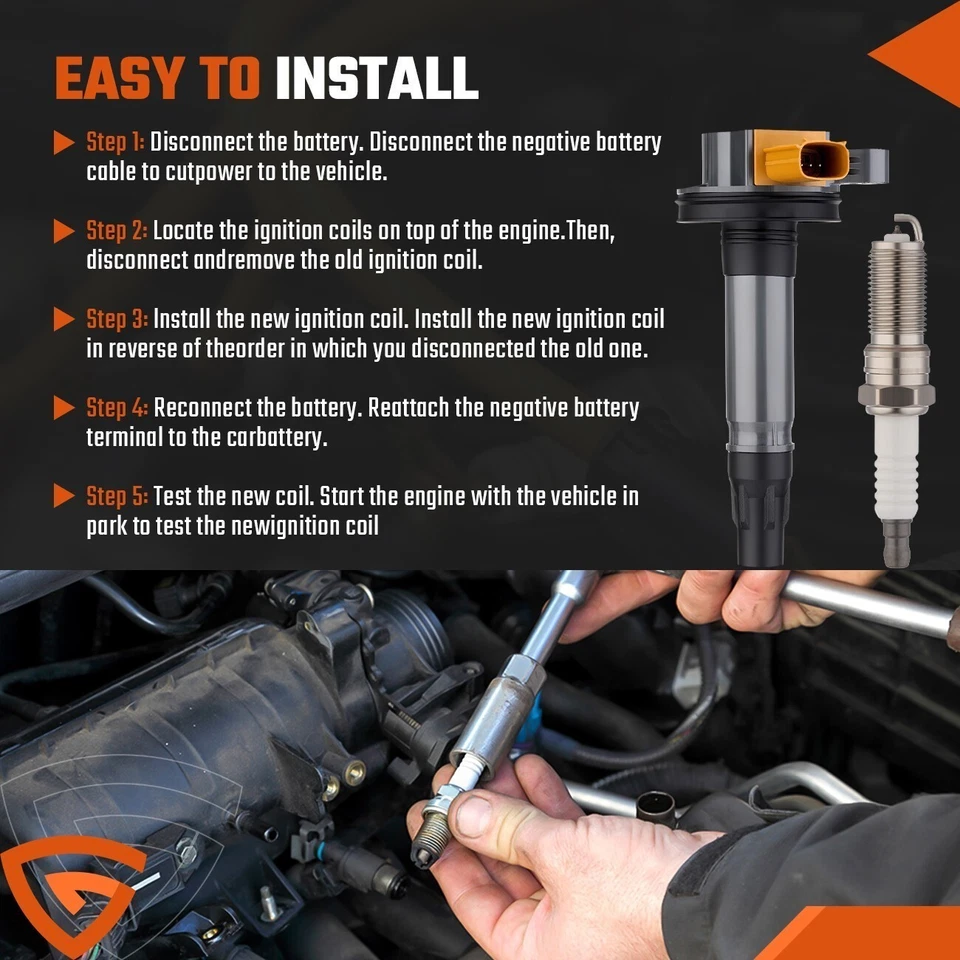 EASY TO INSTALL

Step 1: Disconnect the battery. Disconnect the negative battery cable to cutpower to the vehicle.

Step 2: Locate the ignition coils on top of the engine.Then, disconnect andremove the old ignition coil.

Step 3: Install the new ignition coil. Install the new ignition coil in reverse of theorder in which you disconnected the old one.

Step 4: Reconnect the battery. Reattach the negative battery terminal to the carbattery.

Step 5: Test the new coil. Start the engine with the vehicle in park to test the newignition coil