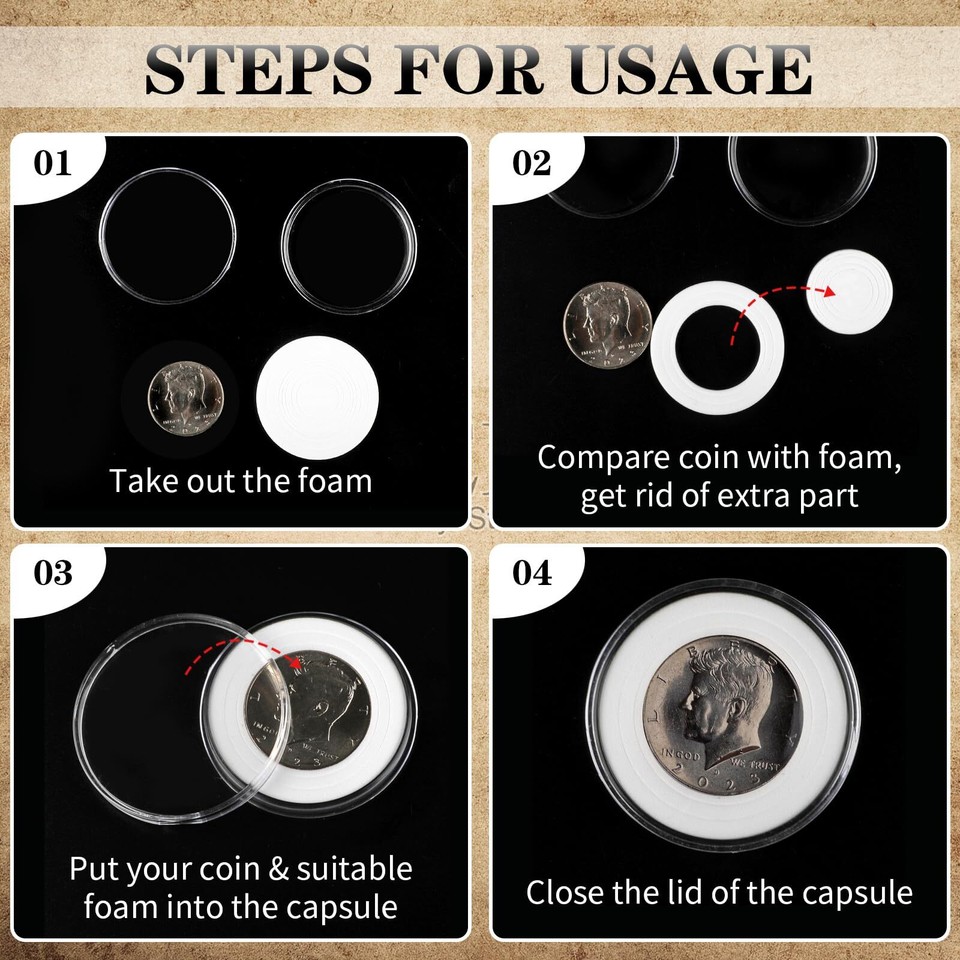 STEPS FOR USAGE

01

Take out the foam

02

Compare coin with foam, get rid of extra part

03

Put your coin & suitable foam into the capsule

04

LIBERTY
IN GOD WE TRUST
2023

Close the lid of the capsule