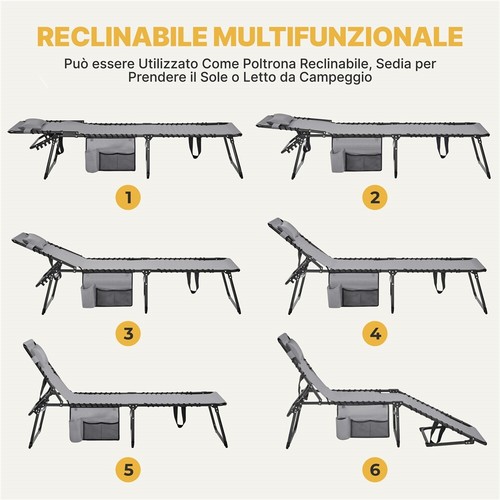 RECLINABILE MULTIFUNZIONALE

Può essere Utilizzato Come Poltrona Reclinabile, Sedia per Prendere il Sole o Letto da Campeggio

1

2

3

4

5

6