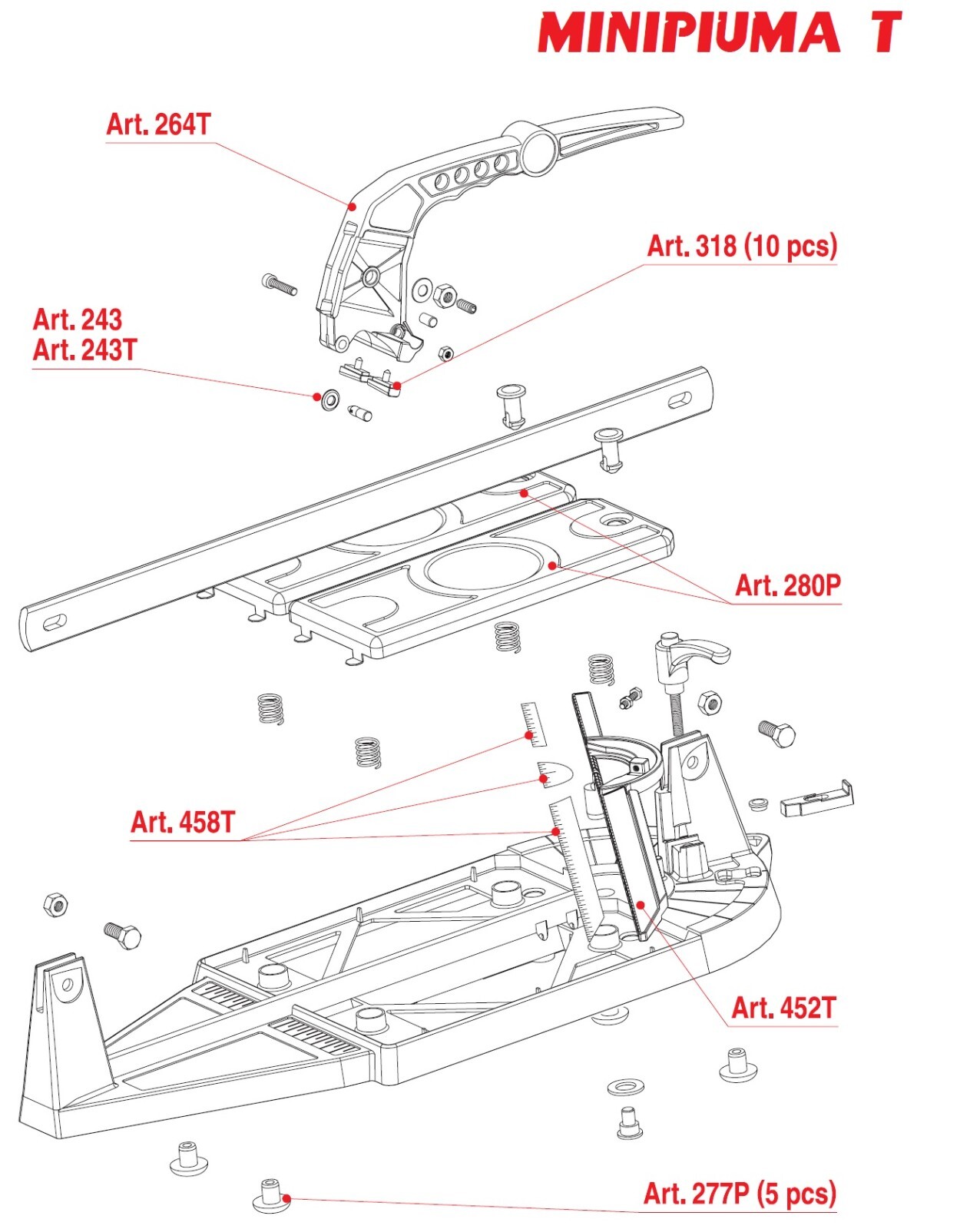 MINIPIUMA T

Art. 264T

Art. 318 (10 pcs)

Art. 243
Art. 243T

Art. 280P

Art. 458T

Art. 452T

Art. 277P (5 pcs)