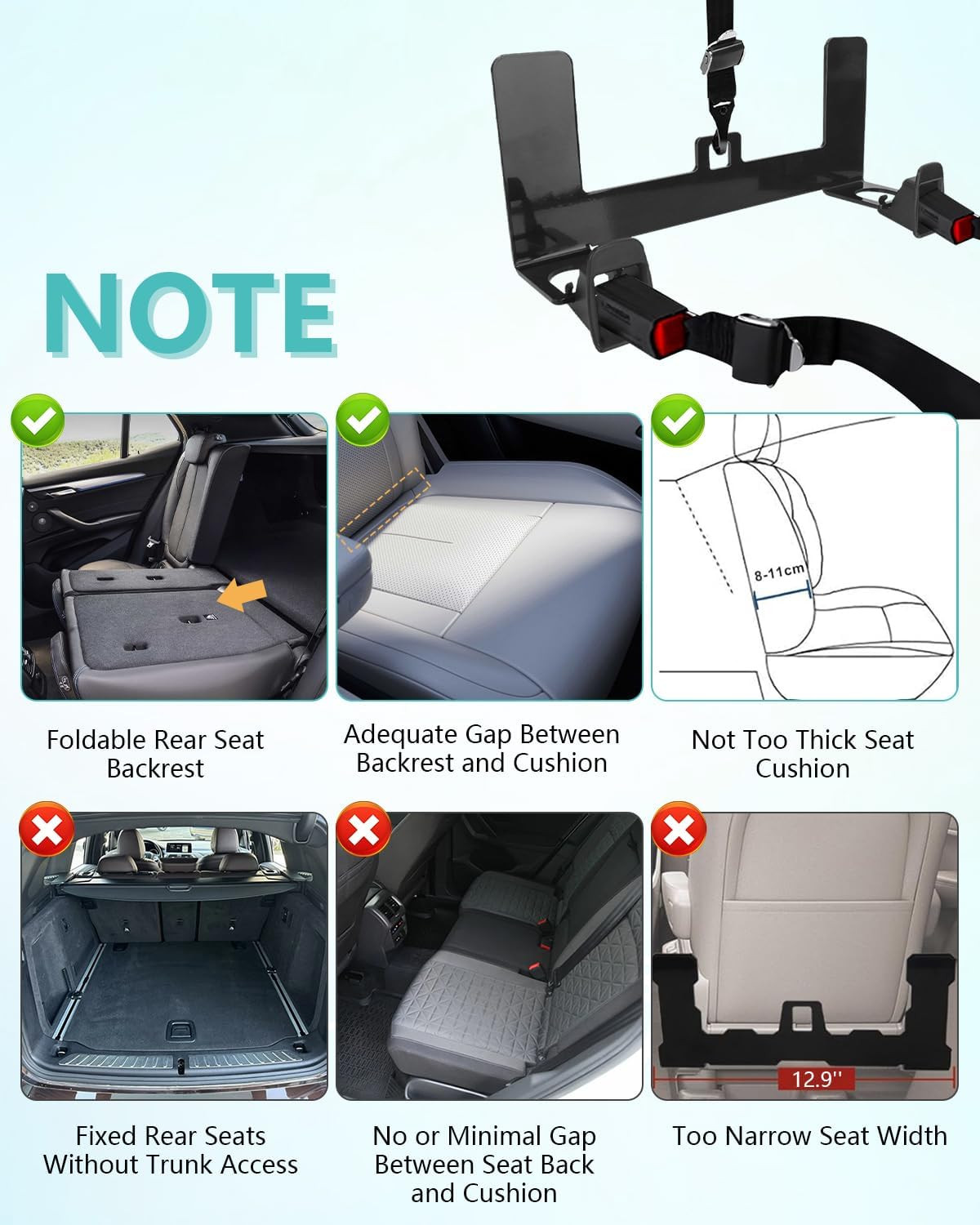 NOTE

8-11cm

Foldable Rear Seat Backrest

Adequate Gap Between Backrest and Cushion

Not Too Thick Seat Cushion

12.9''

Fixed Rear Seats Without Trunk Access

No or Minimal Gap Between Seat Back and Cushion

Too Narrow Seat Width