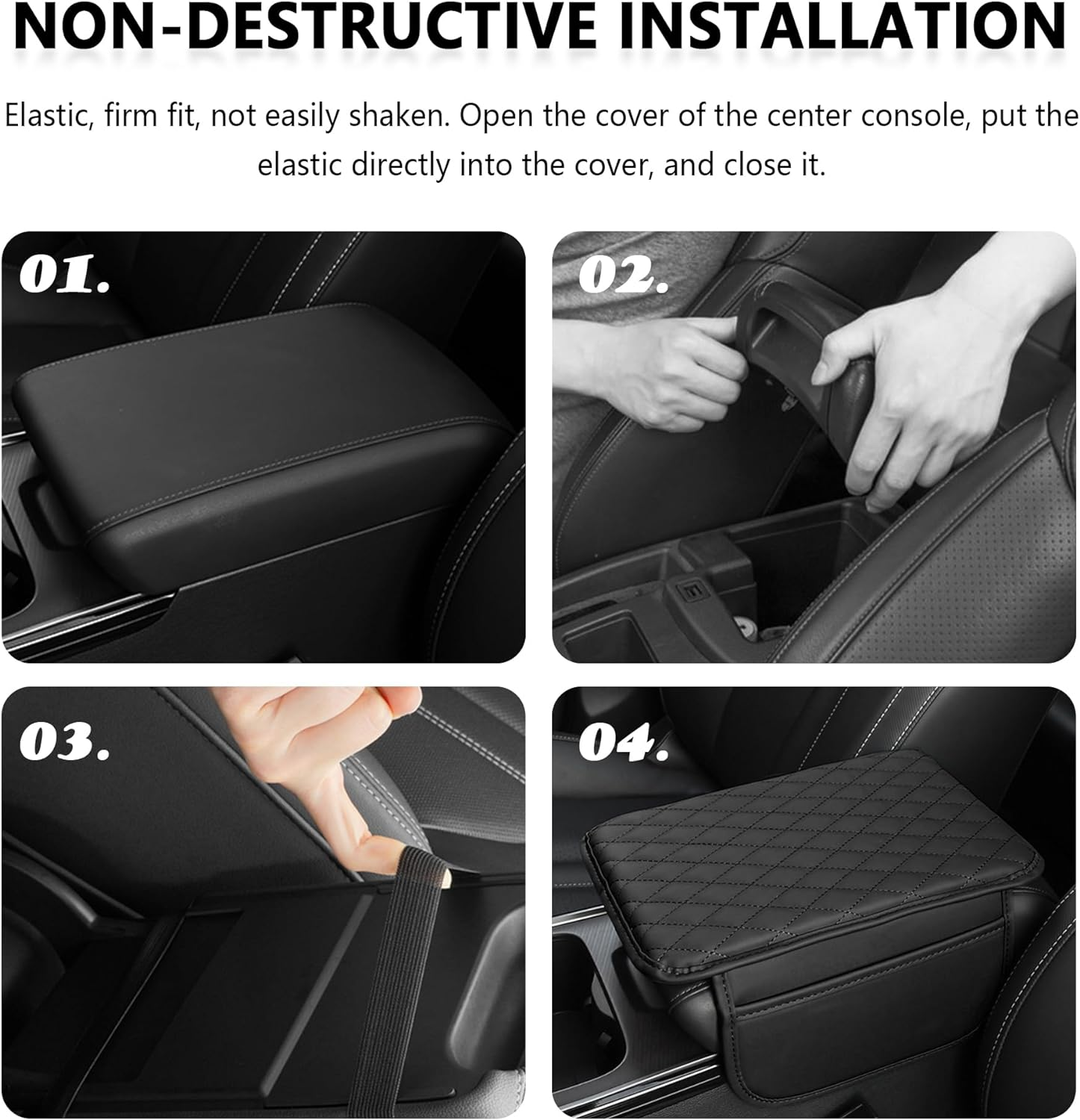 NON-DESTRUCTIVE INSTALLATION

Elastic, firm fit, not easily shaken. Open the cover of the center console, put the elastic directly into the cover, and close it.

01.

02.

03.

04.