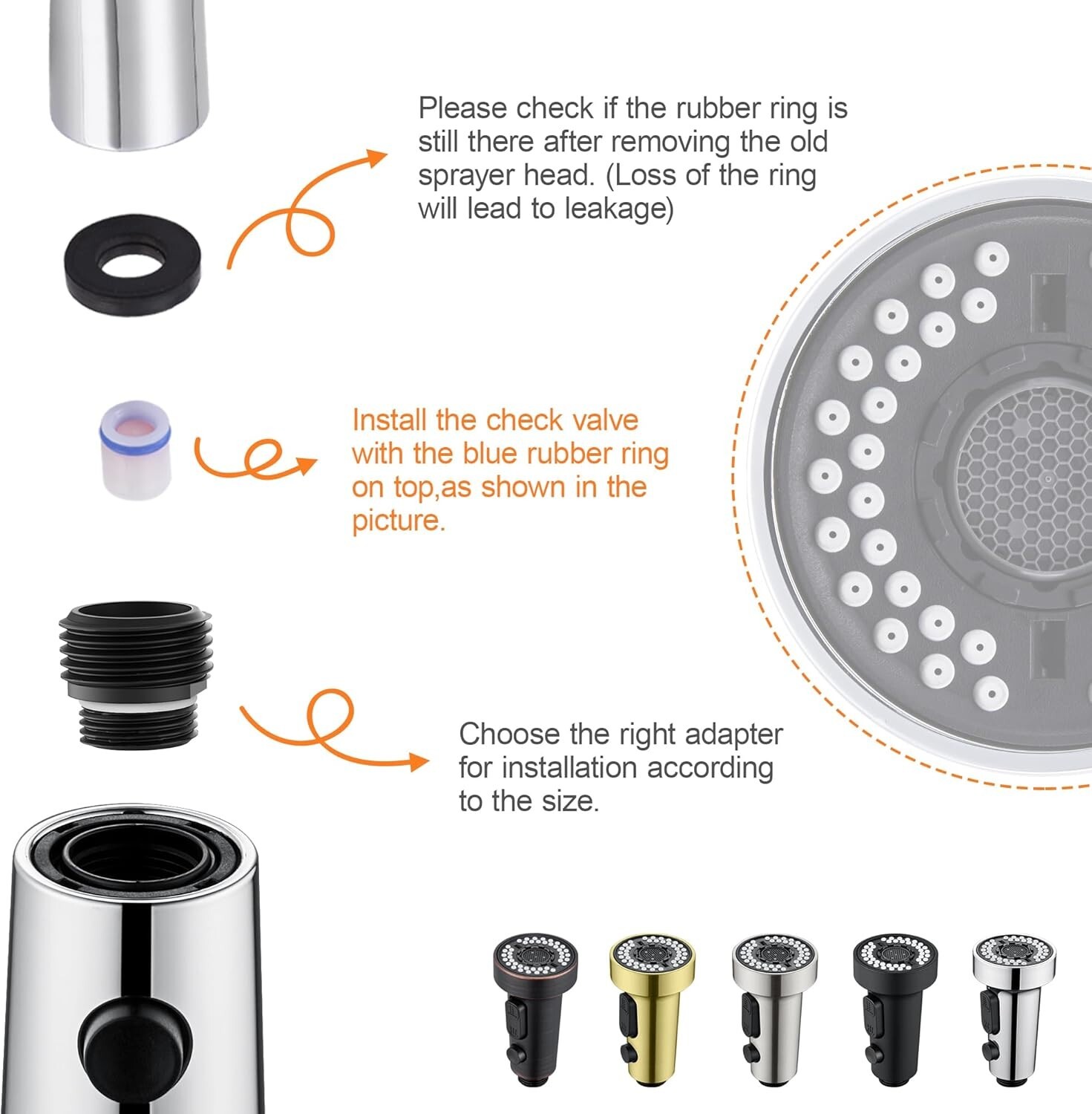 Please check if the rubber ring is still there after removing the old sprayer head. (Loss of the ring will lead to leakage)

Install the check valve with the blue rubber ring on top,as shown in the picture.

Choose the right adapter for installation according to the size.