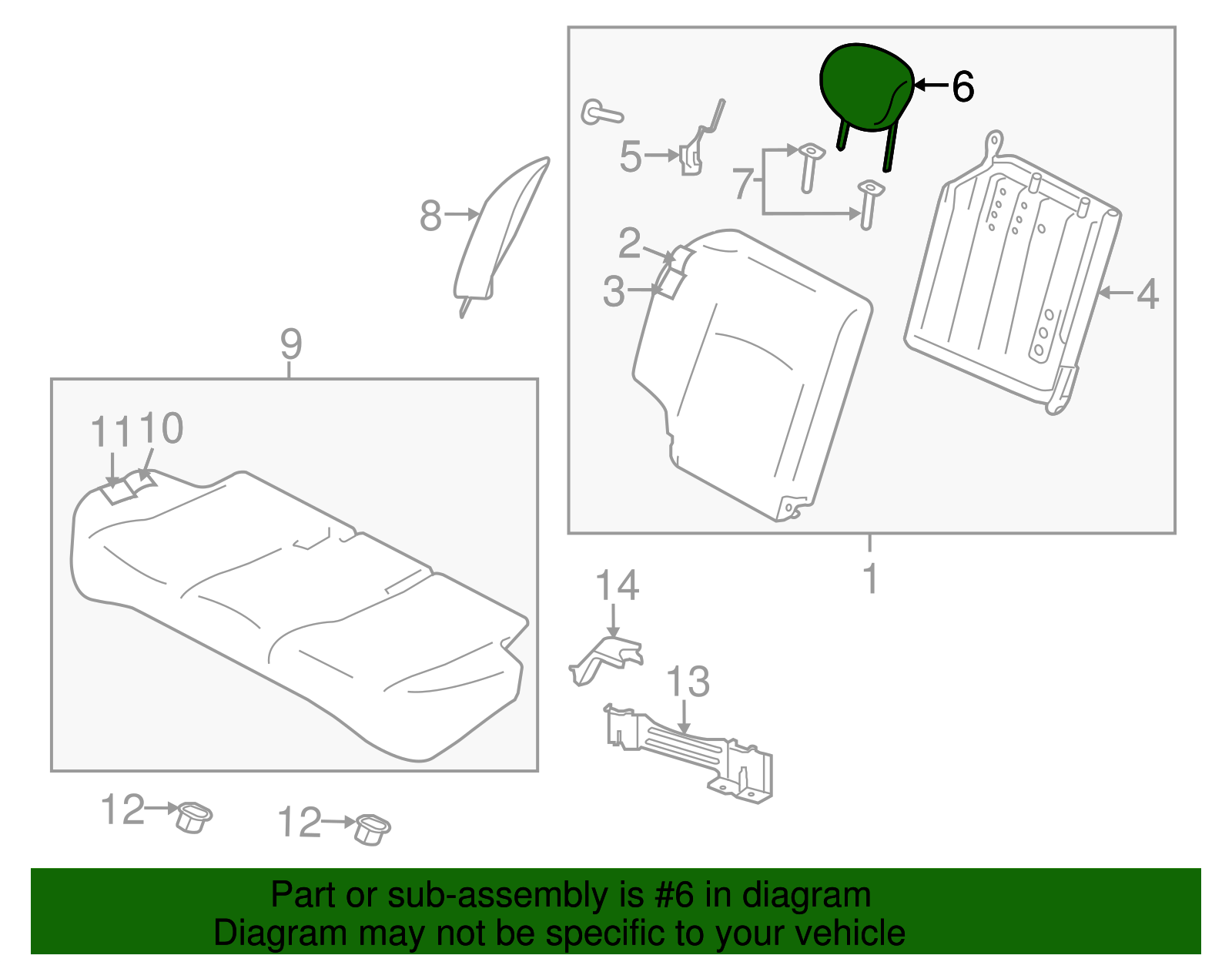 6
5
7
8
2
3
4
9
11
10
1
14
13
12
12

Part or sub-assembly is #6 in diagram
Diagram may not be specific to your vehicle