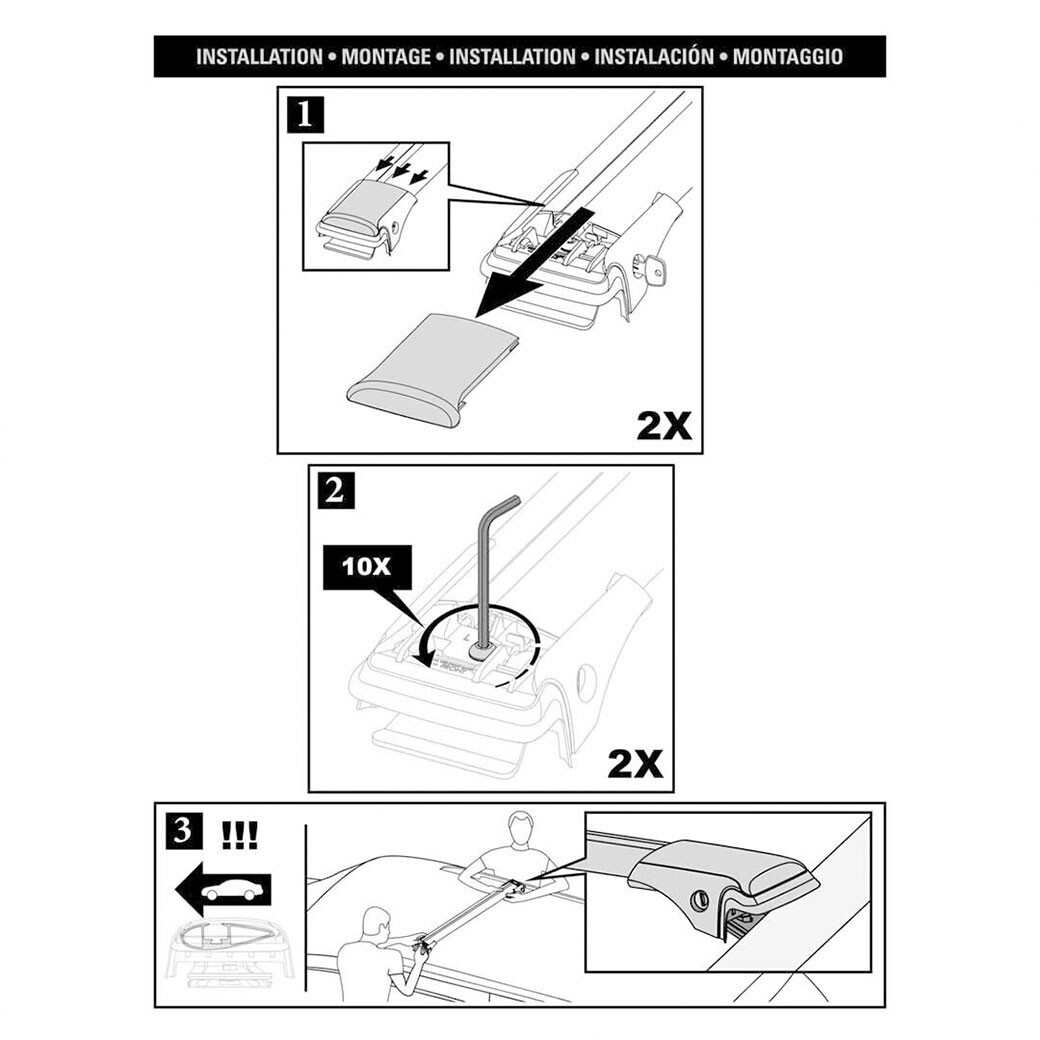 INSTALLATION • MONTAGE • INSTALLATION • INSTALACIÓN • MONTAGGIO

1

2X

2

10X

2X

3 !!!