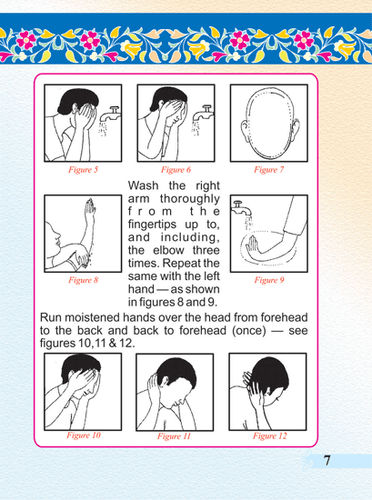 Figure 5

Figure 6

Figure 7

Figure 8

Wash the right arm thoroughly from the fingertips up to, and including, the elbow three times. Repeat the same with the left hand — as shown in figures 8 and 9.

Figure 9

Run moistened hands over the head from forehead to the back and back to forehead (once) — see figures 10,11 & 12.

Figure 10

Figure 11

Figure 12

7