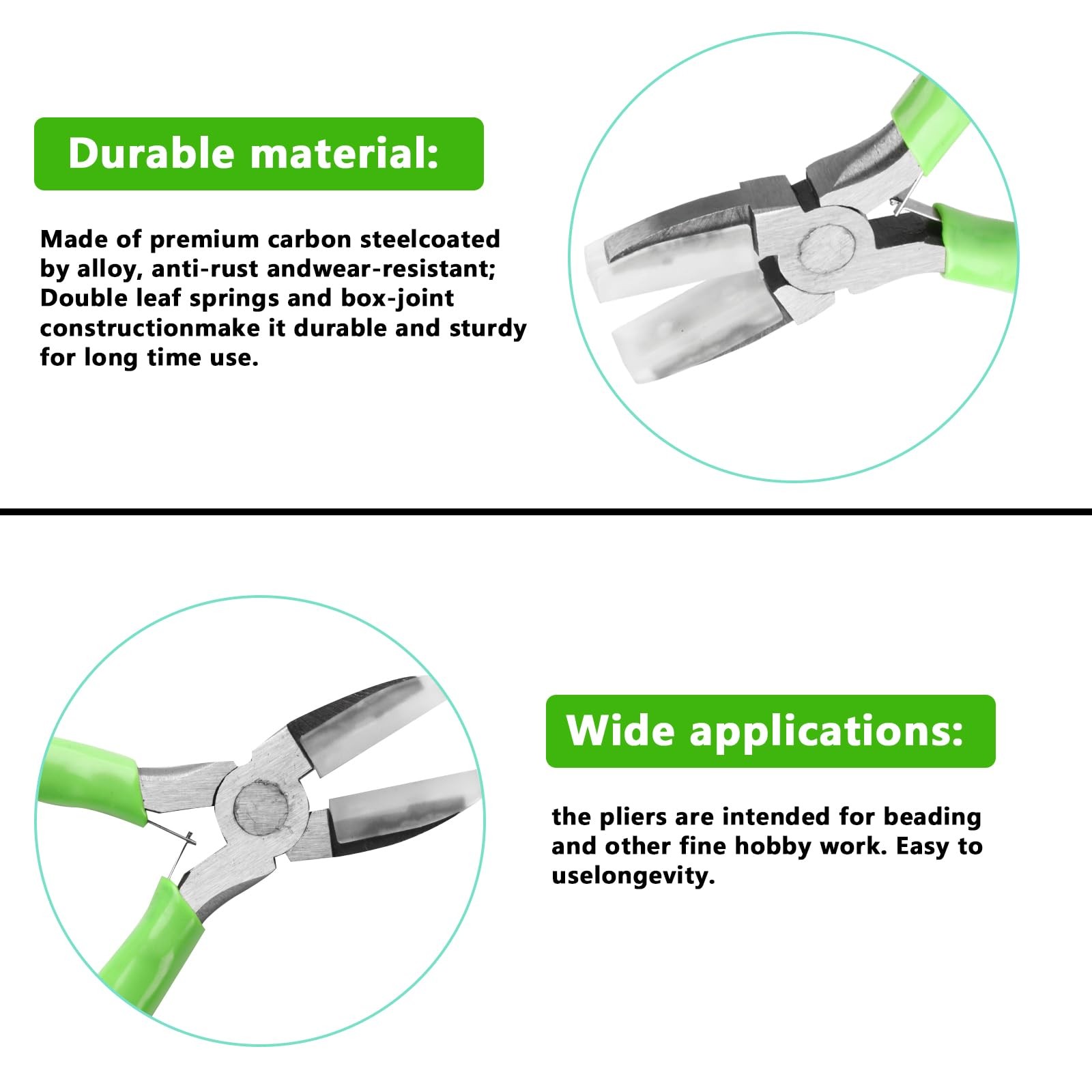 Durable material:

Made of premium carbon steelcoated by alloy, anti-rust andwear-resistant; Double leaf springs and box-joint constructionmake it durable and sturdy for long time use.

Wide applications:

the pliers are intended for beading and other fine hobby work. Easy to uselongevity.