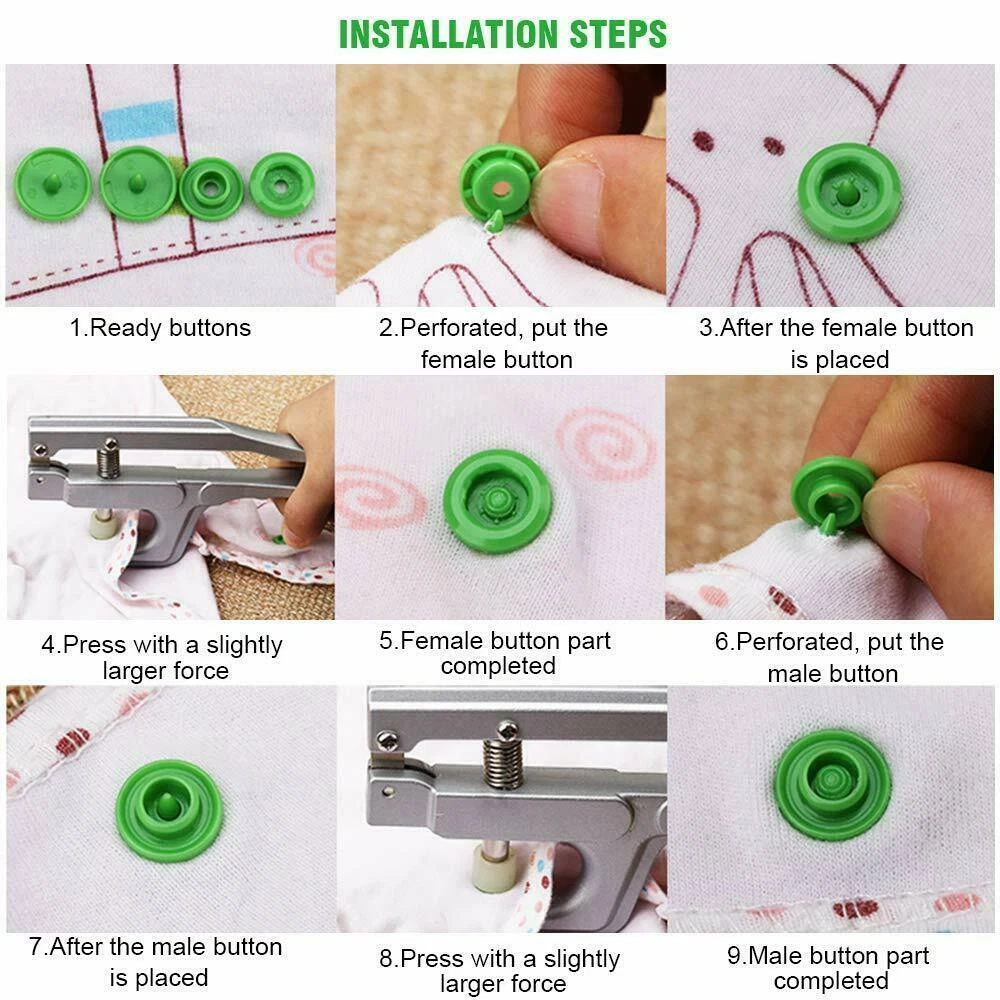 INSTALLATION STEPS

1.Ready buttons

2.Perforated, put the female button

3.After the female button is placed

4.Press with a slightly larger force

5.Female button part completed

6.Perforated, put the male button

7.After the male button is placed

8.Press with a slightly larger force

9.Male button part completed